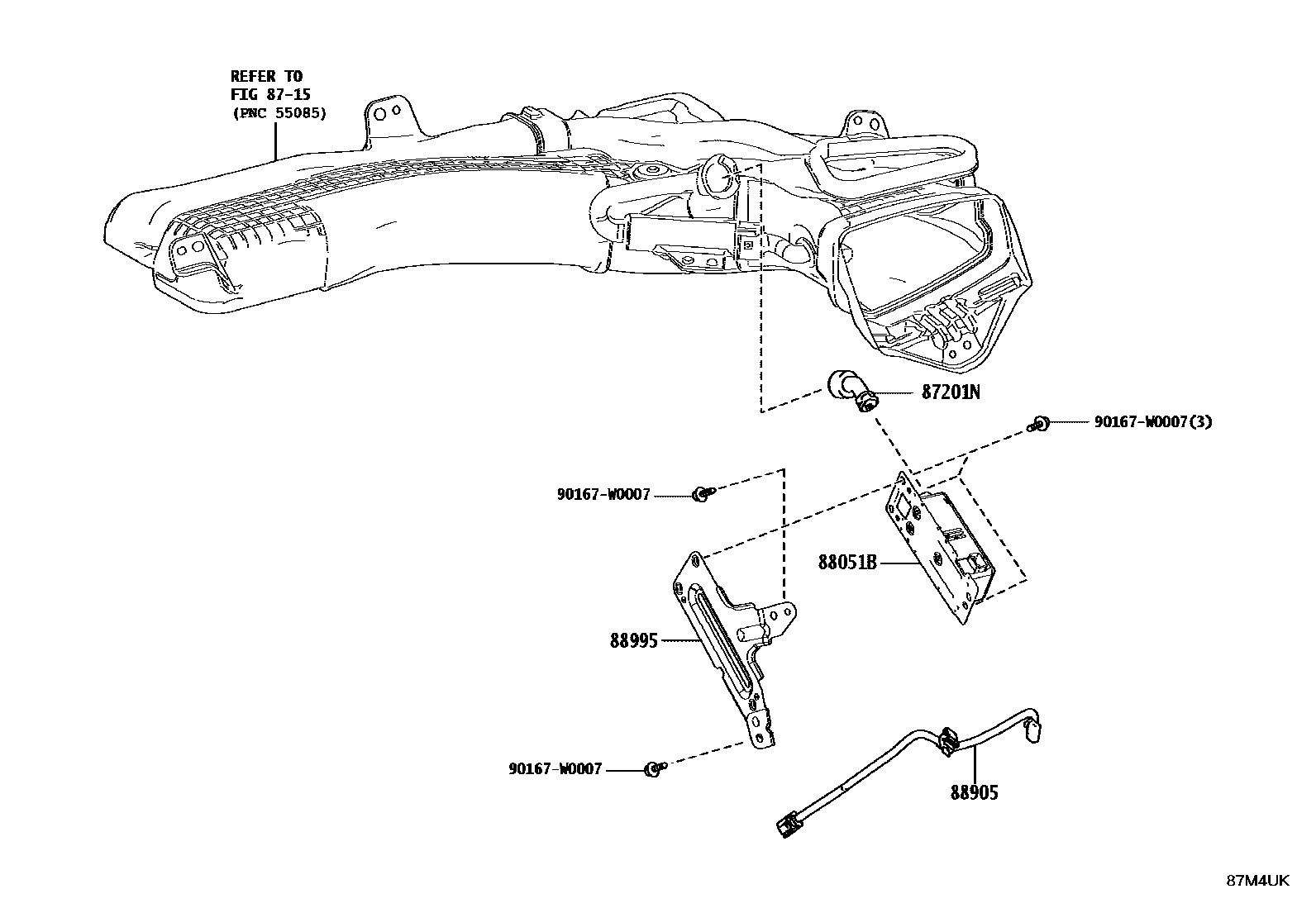 REFER TO
FIG 87-15
(PNC 55085)

87201N

90167-W0007(3)

90167-W0007

88051B

88995

90167-W0007

88905

87M4UK