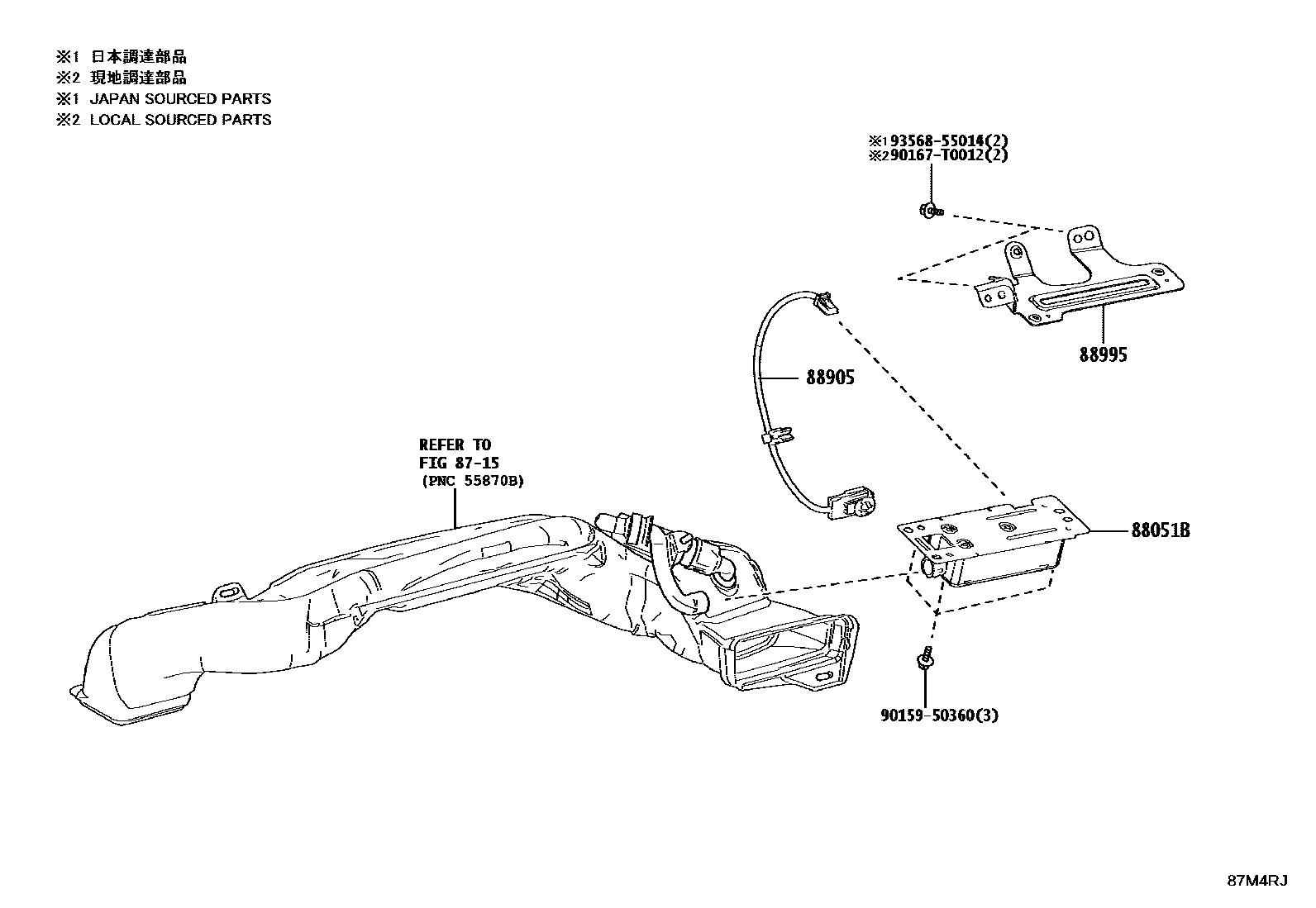 ※1 日本調達部品
※2 現地調達部品
※1 JAPAN SOURCED PARTS
※2 LOCAL SOURCED PARTS

※1 93568-55014(2)
※2 90167-T0012(2)

88995

88905

REFER TO
FIG 87-15
(PNC 55870B)

88051B

90159-50360(3)

87M4RJ