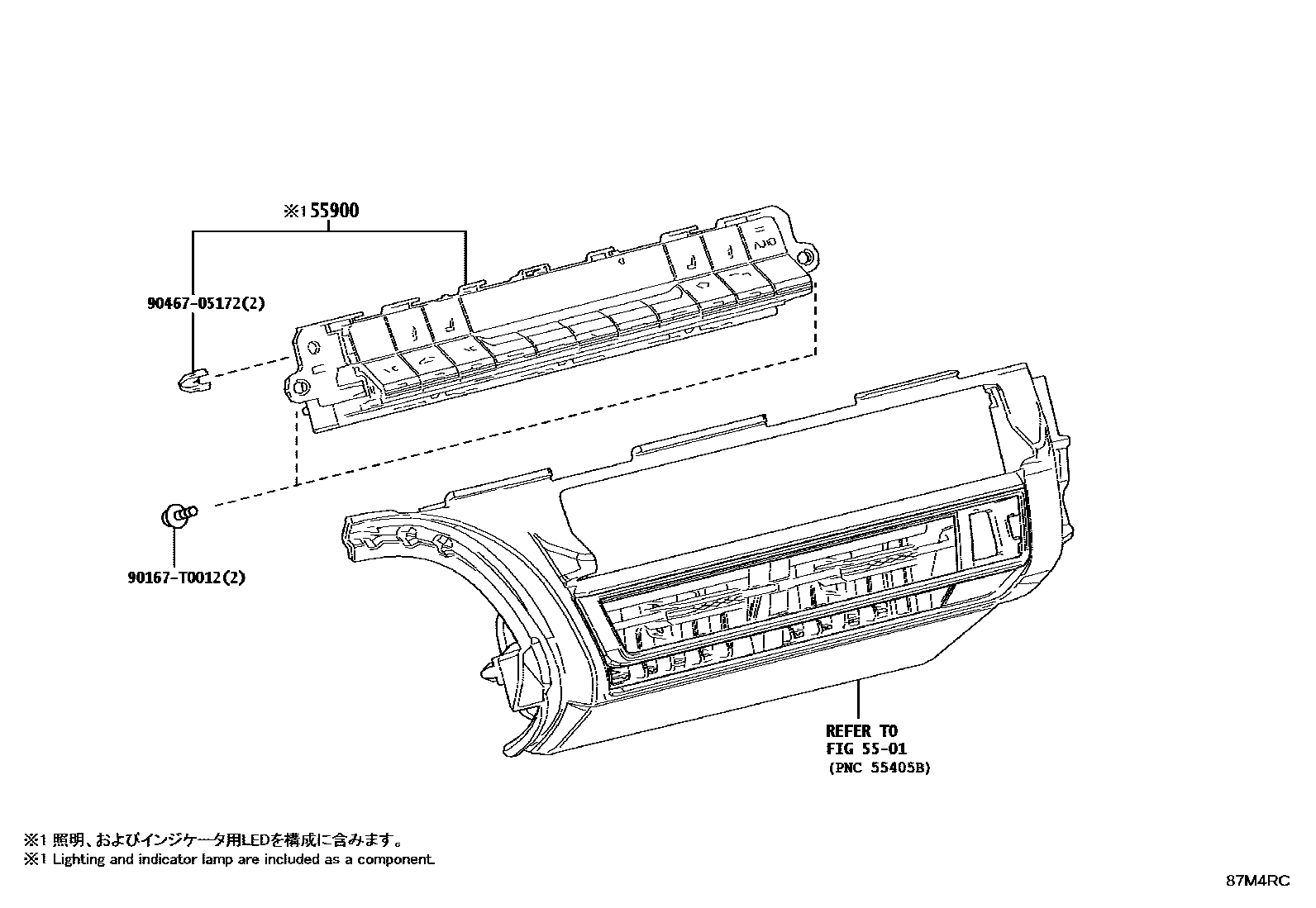 ※1 55900

90467-05172(2)

90167-T0012(2)

REFER TO
FIG 55-01
(PNC 55405B)

※1 照明、およびインジケータ用LEDを構成に含みます。
※1 Lighting and indicator lamp are included as a component.

87M4RC