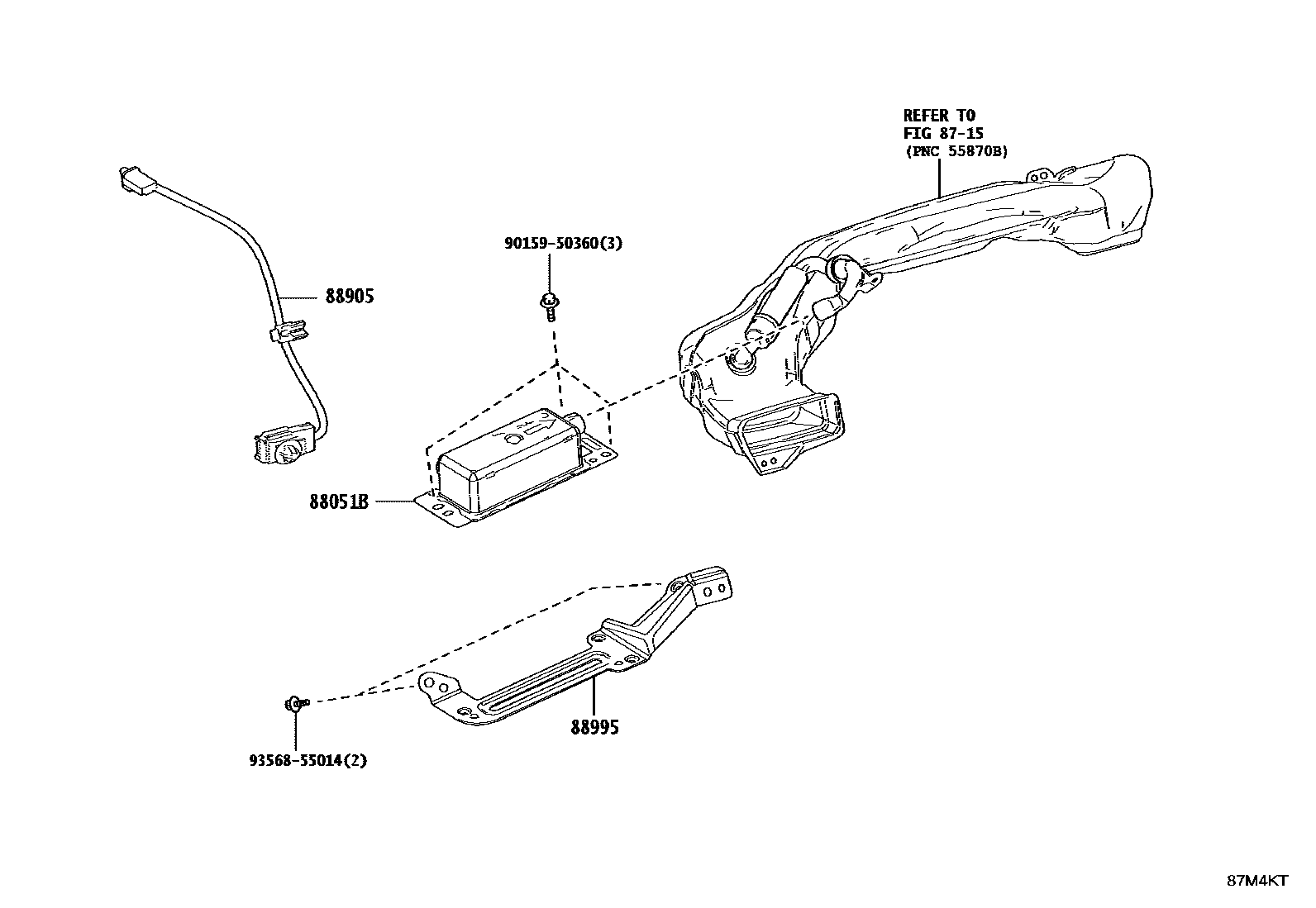 REFER TO
FIG 87-15
(PNC 55870B)

90159-50360(3)

88905

88051B

88995

93568-55014(2)

87M4KT