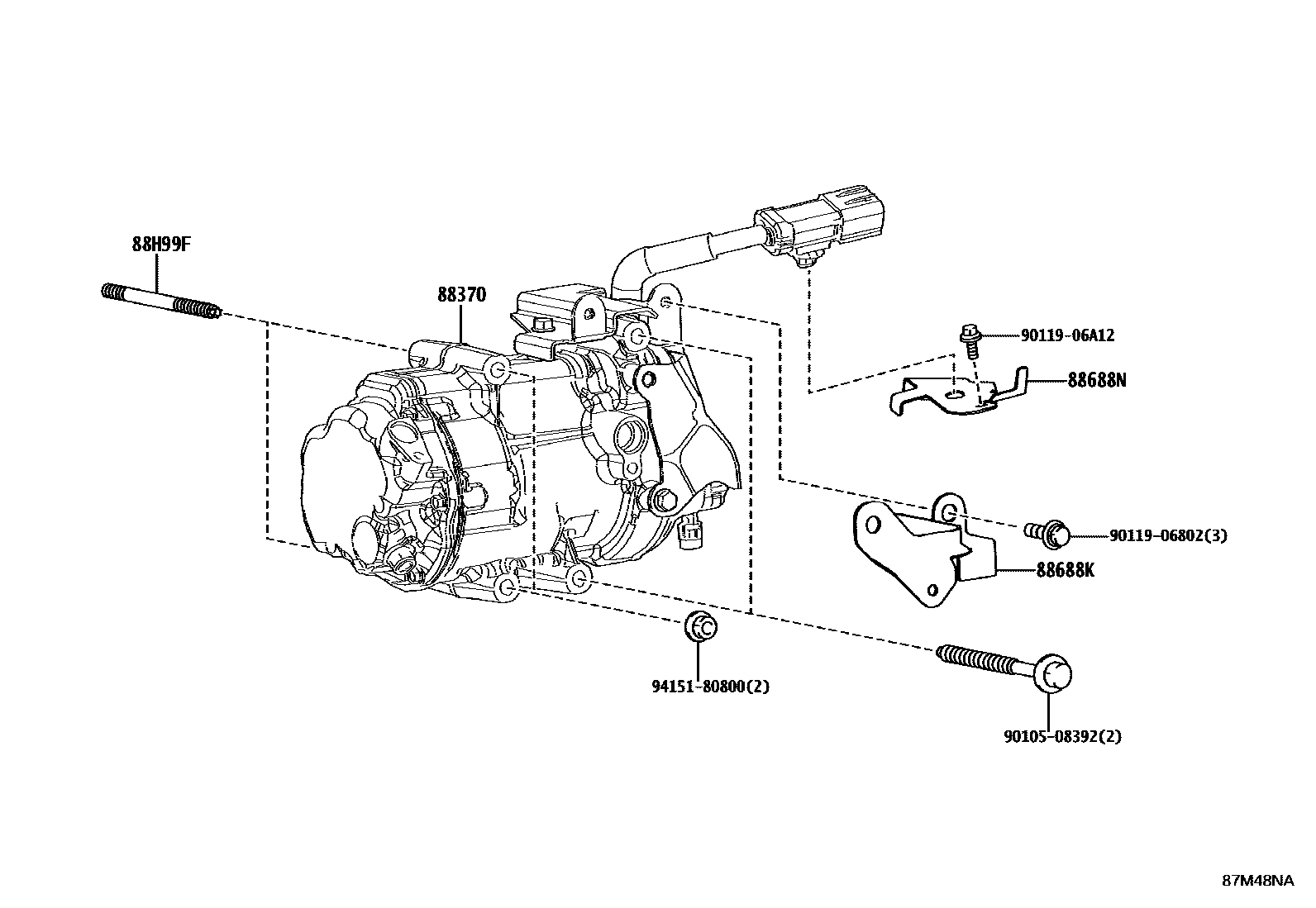 88H99F

88370

90119-06A12

88688N

90119-06802(3)

88688K

94151-80800(2)

90105-08392(2)

87M48NA