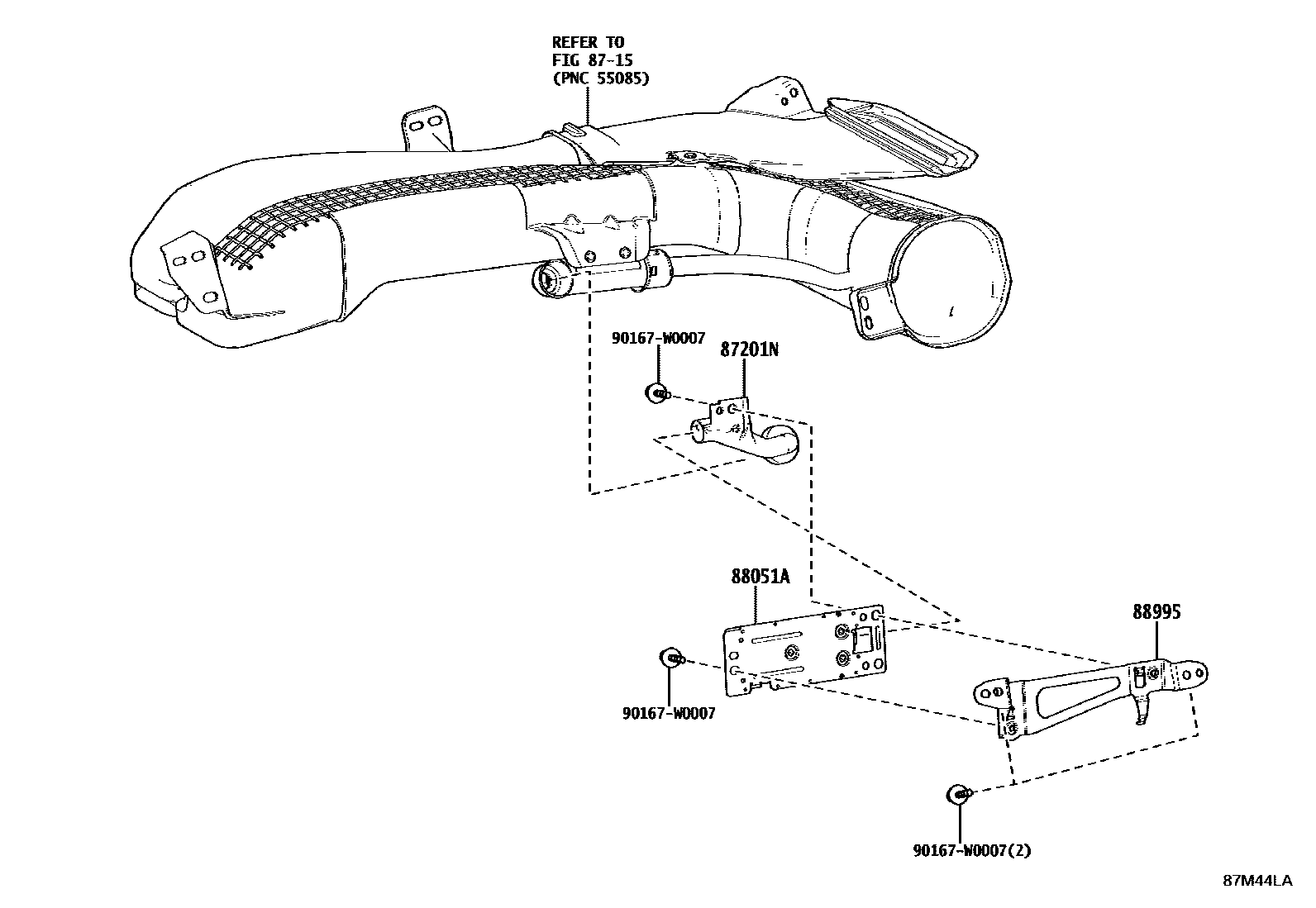 REFER TO
FIG 87-15
(PNC 55085)

90167-W0007

87201N

88051A

88995

90167-W0007

90167-W0007(2)

87M44LA