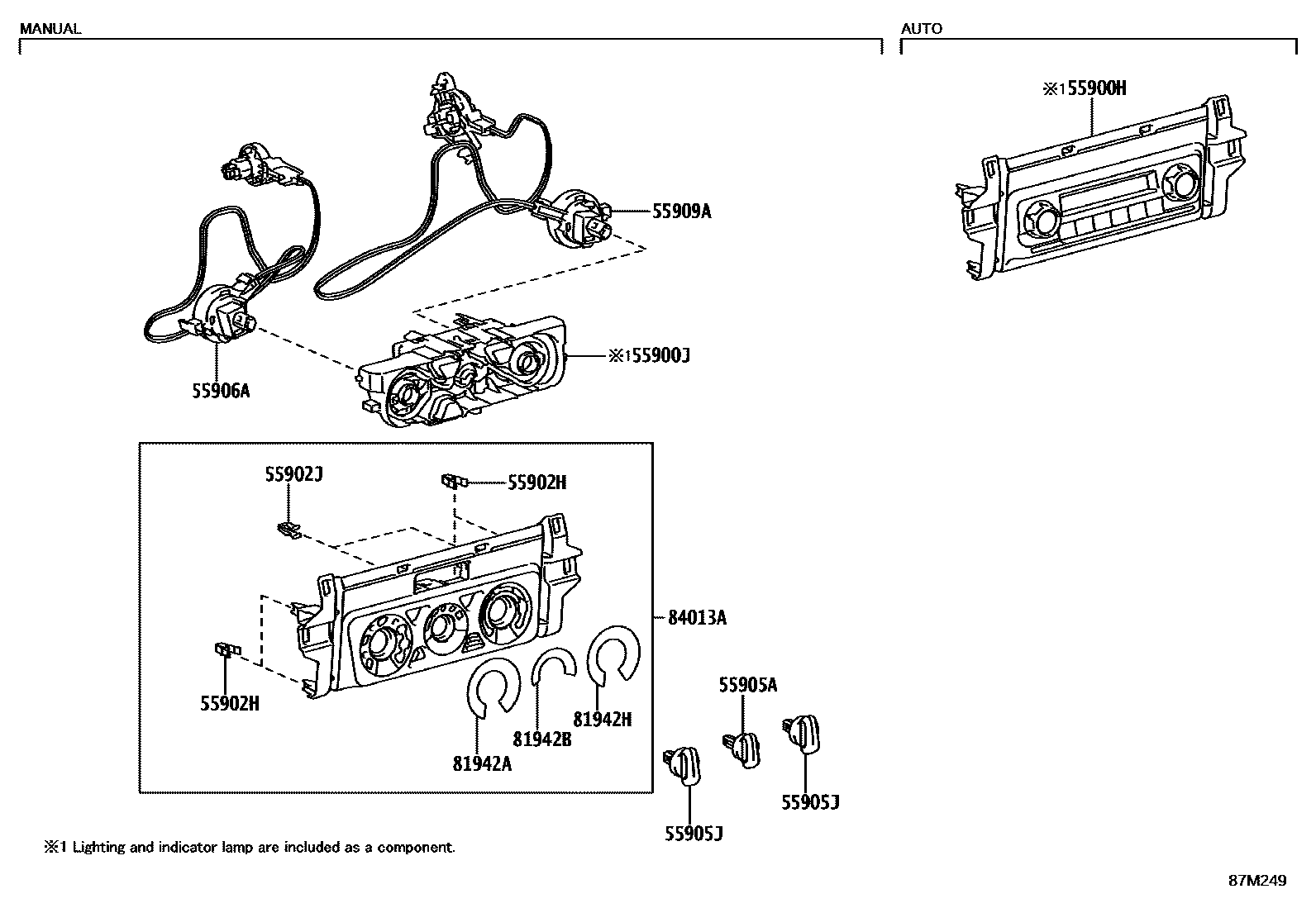 MANUAL

AUTO

※1 55900H

55909A

※1 55900J

55906A

55902J

55902H

84013A

55902H

81942H

81942B

81942A

55905A

55905J

55905J

※1 Lighting and indicator lamp are included as a component.

87M249