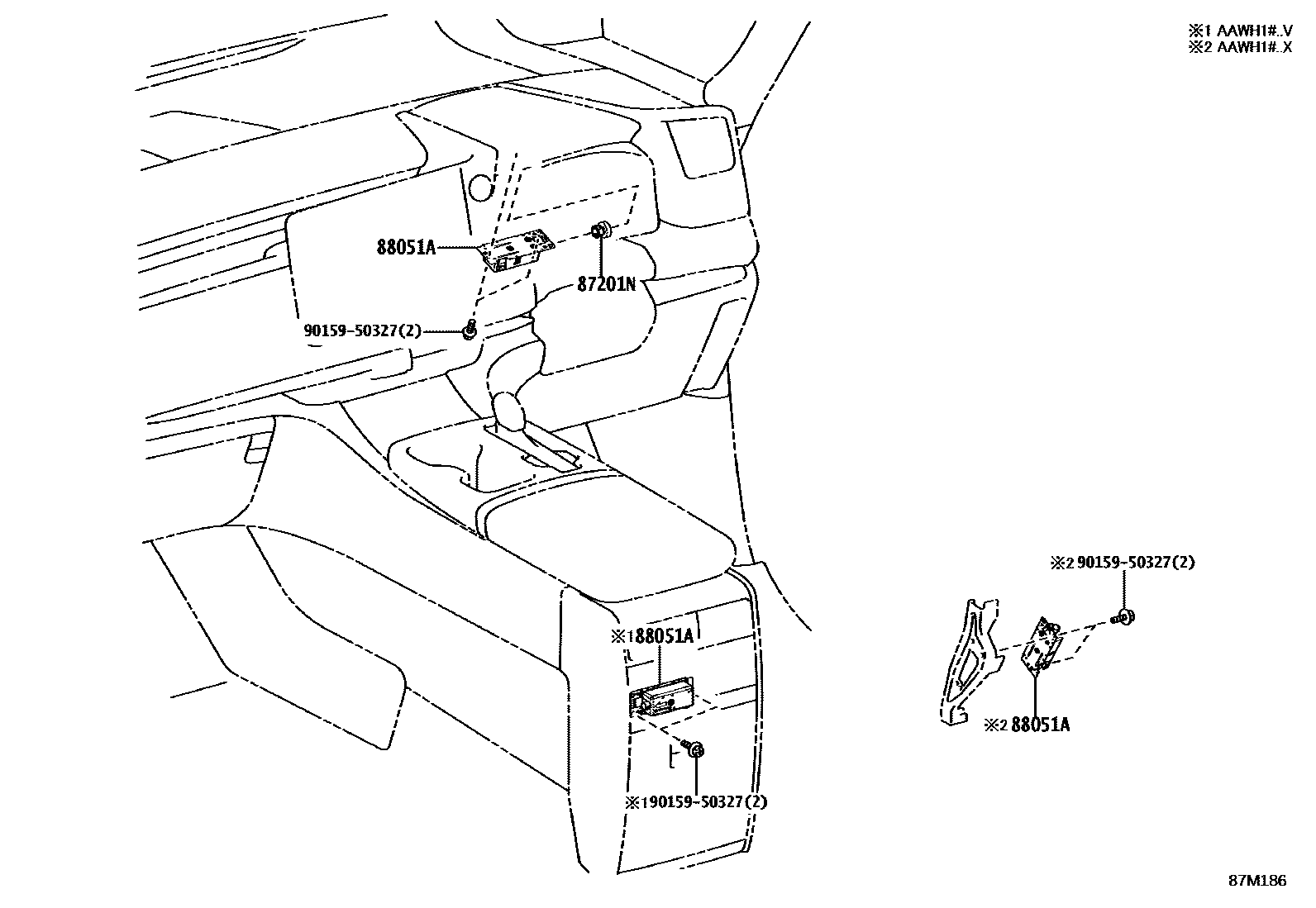 ※1 AAWH1#..V
※2 AAWH1#..X

88051A

87201N

90159-50327(2)

※2 90159-50327(2)

※1 88051A

※2 88051A

※1 90159-50327(2)

87M186