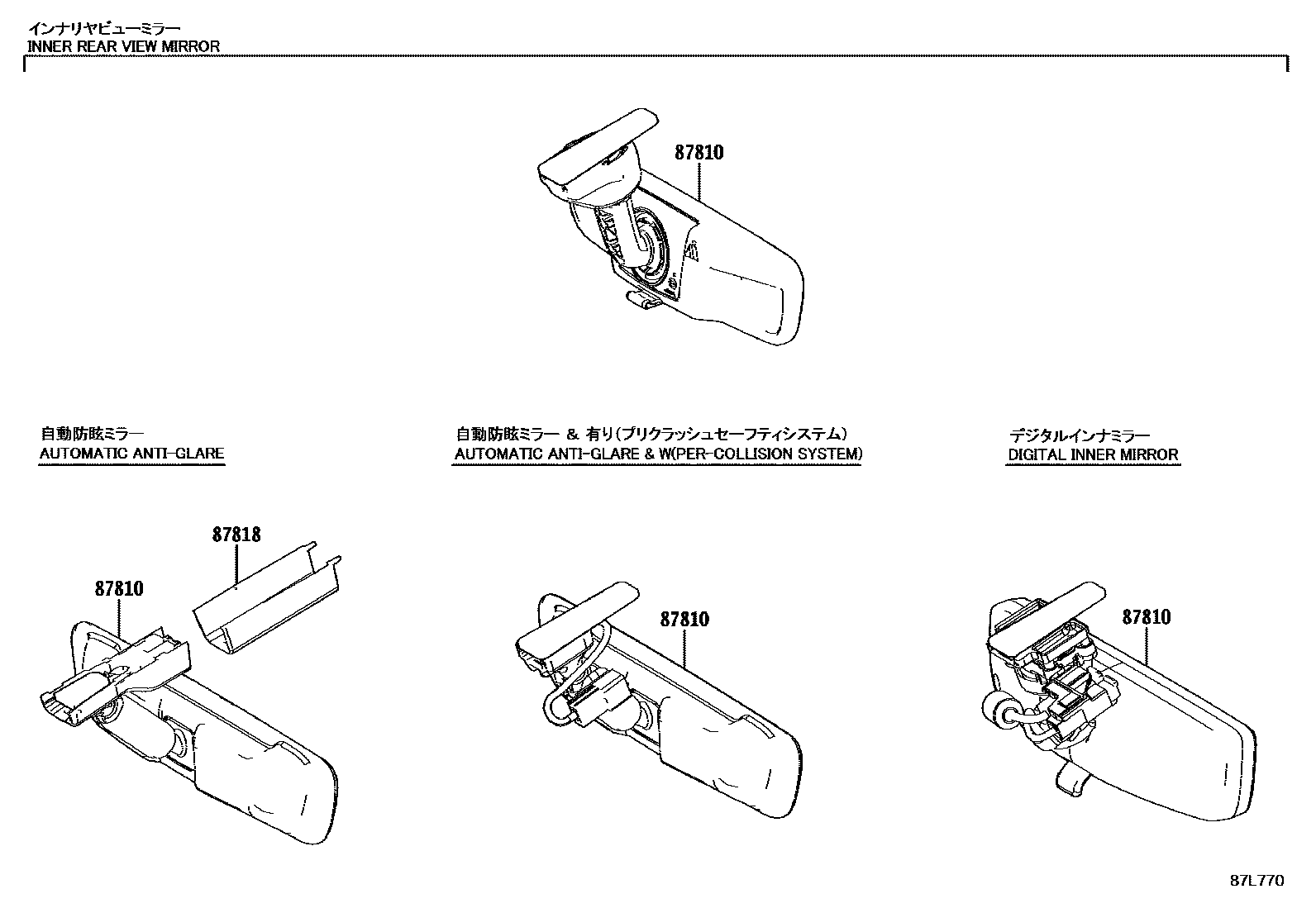 インナリヤビューミラー
INNER REAR VIEW MIRROR

87810

自動防眩ミラー
AUTOMATIC ANTI-GLARE

87818

87810

自動防眩ミラー ＆ 有り(プリクラッシュセーフティシステム)
AUTOMATIC ANTI-GLARE & W(PER-COLLISION SYSTEM)

87810

デジタルインナミラー
DIGITAL INNER MIRROR

87810

87L770