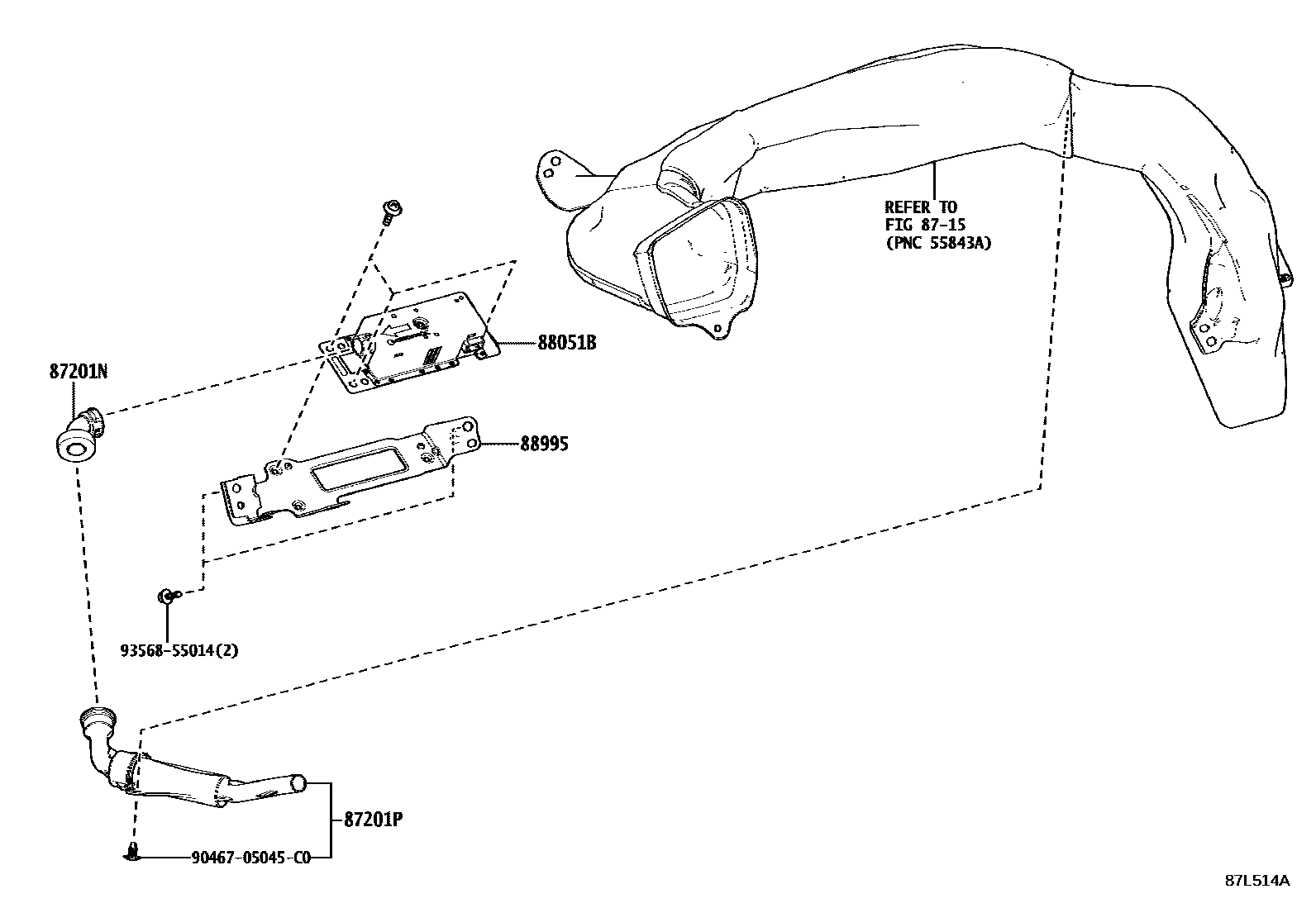 REFER TO
FIG 87-15
(PNC 55843A)

88051B

87201N

88995

93568-55014(2)

87201P

90467-05045-C0

87L514A