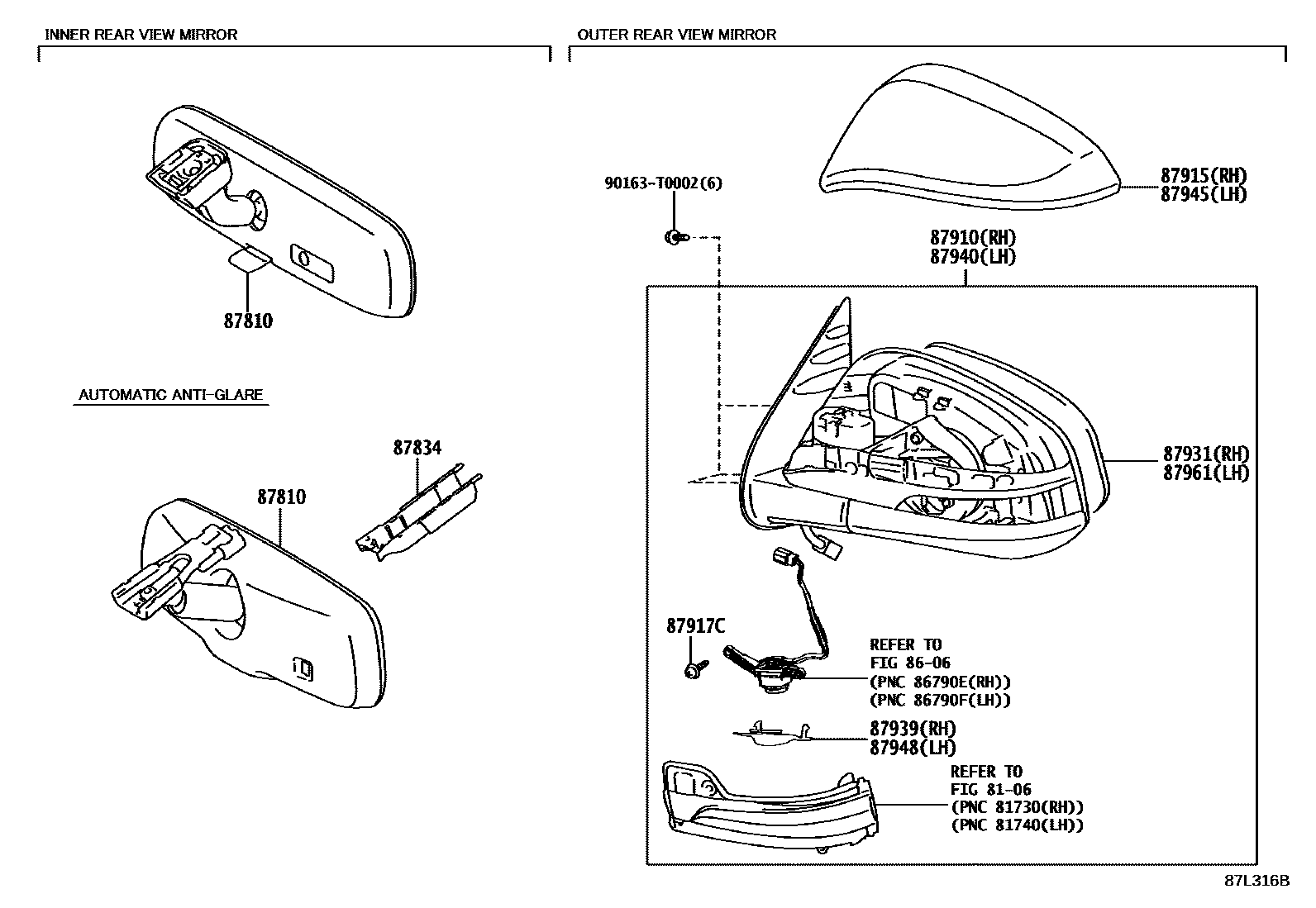 INNER REAR VIEW MIRROR

87810

AUTOMATIC ANTI-GLARE

87834

87810

OUTER REAR VIEW MIRROR

90163-T0002(6)

87915(RH)
87945(LH)

87910(RH)
87940(LH)

87931(RH)
87961(LH)

87917C

REFER TO
FIG 86-06
(PNC 86790E(RH))
(PNC 86790F(LH))

87939(RH)
87948(LH)

REFER TO
FIG 81-06
(PNC 81730(RH))
(PNC 81740(LH))

87L316B