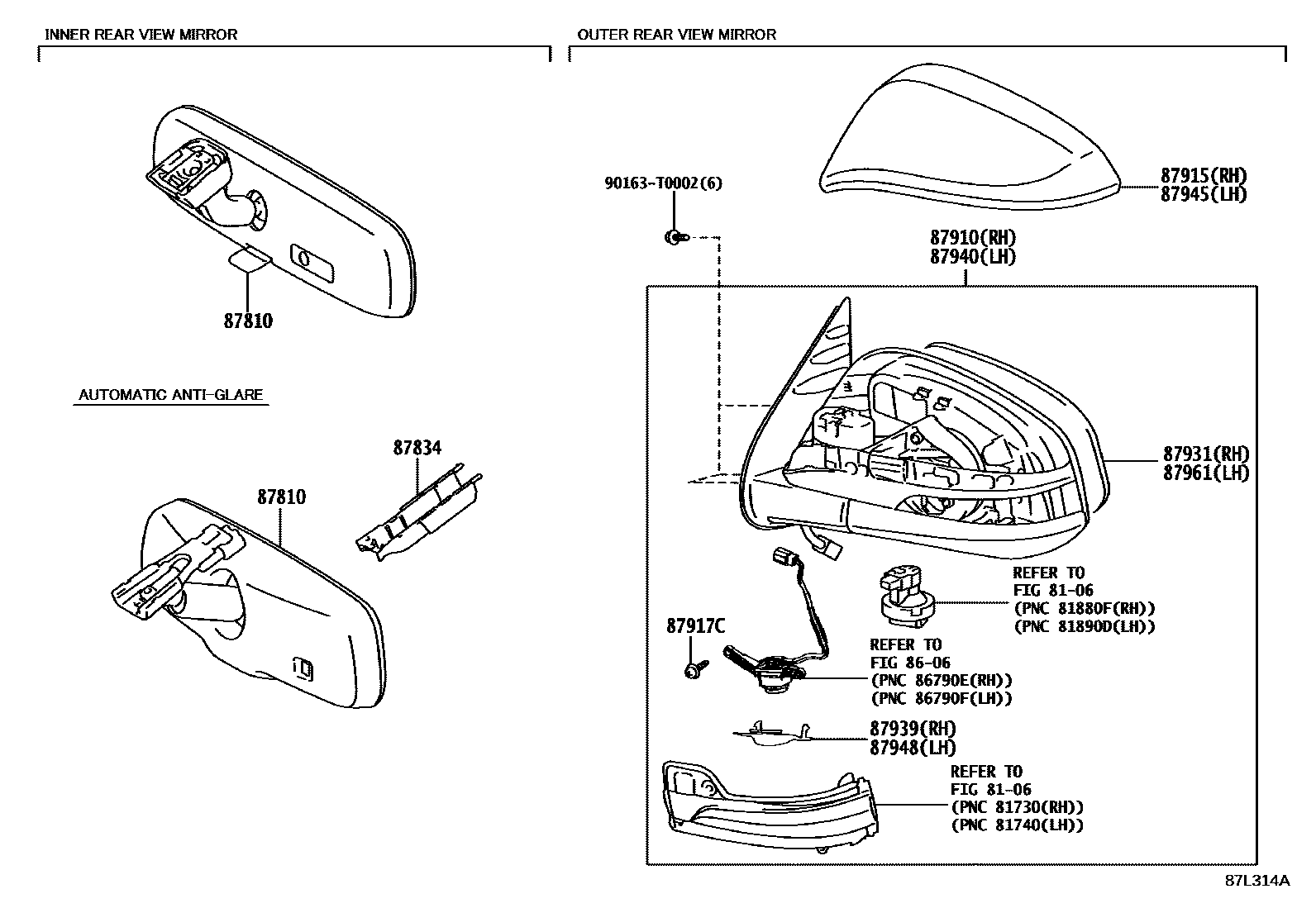 INNER REAR VIEW MIRROR

87810

AUTOMATIC ANTI-GLARE

87834

87810

OUTER REAR VIEW MIRROR

90163-T0002(6)

87915(RH)
87945(LH)

87910(RH)
87940(LH)

87931(RH)
87961(LH)

REFER TO
FIG 81-06
(PNC 81880F(RH))
(PNC 81890D(LH))

87917C

REFER TO
FIG 86-06
(PNC 86790E(RH))
(PNC 86790F(LH))

87939(RH)
87948(LH)

REFER TO
FIG 81-06
(PNC 81730(RH))
(PNC 81740(LH))

87L314A