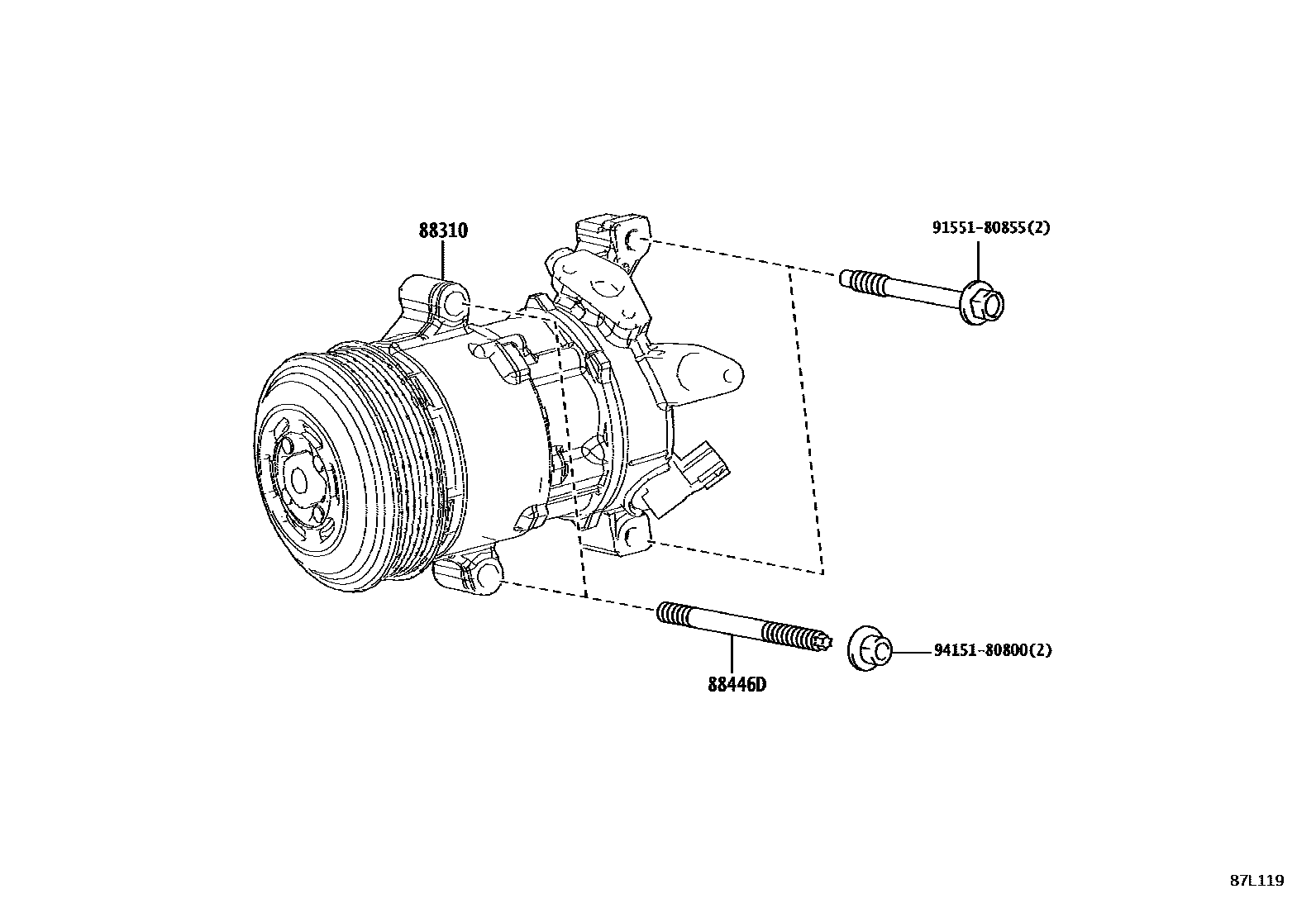 88310

91551-80855(2)

88446D

94151-80800(2)

87L119