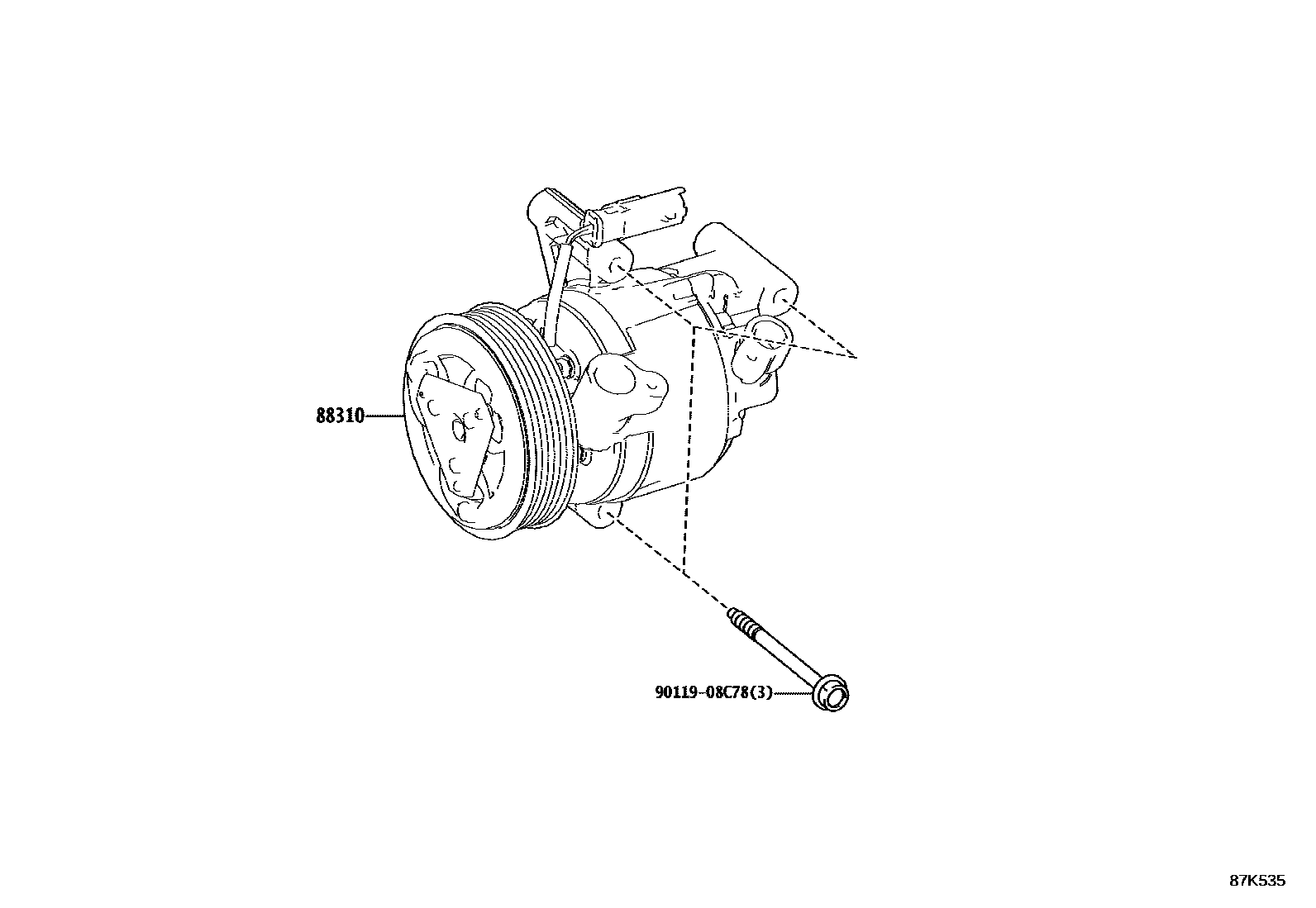 88310

90119-08C78(3)

87K535