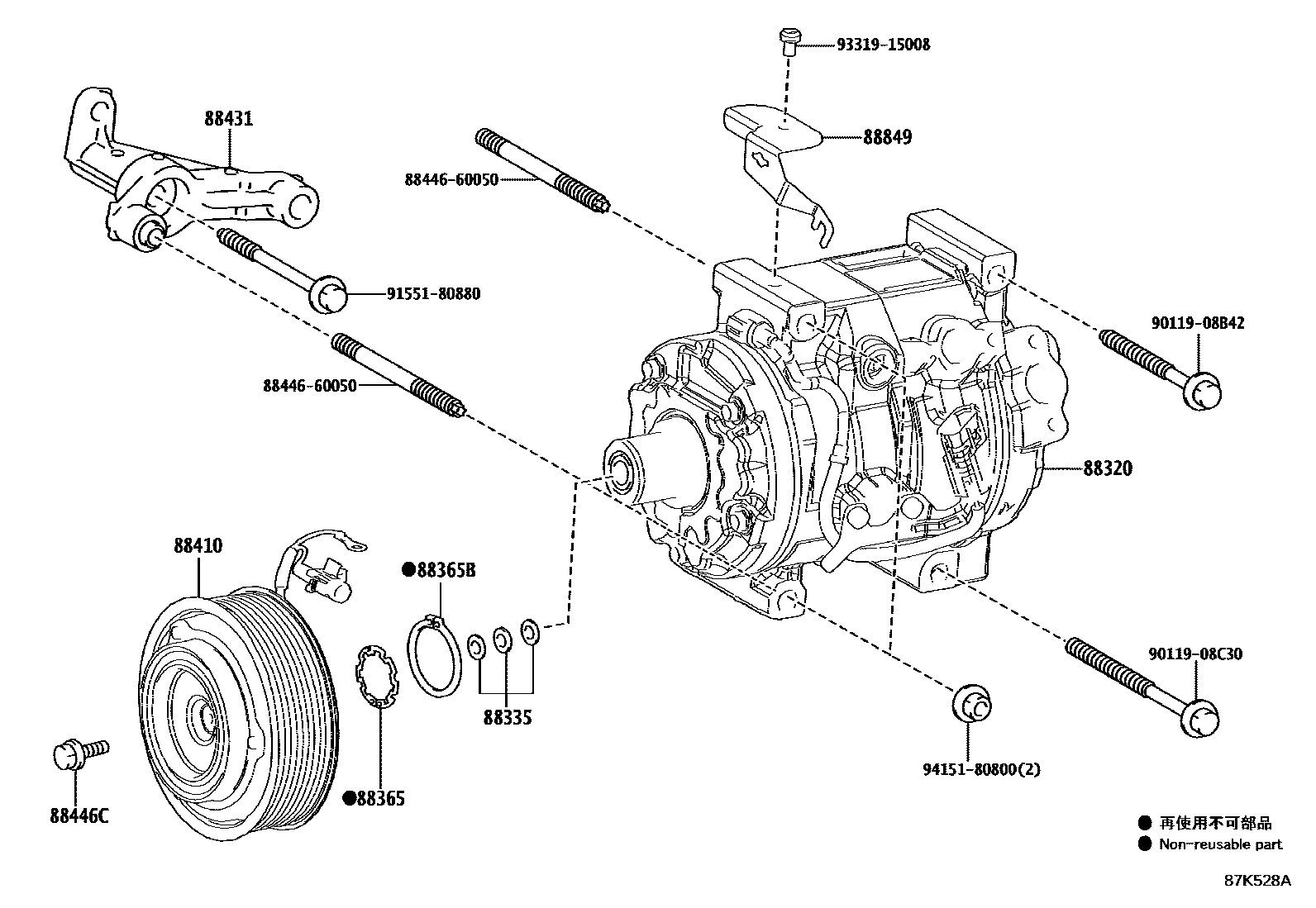 93319-15008

88431

88849

88446-60050

91551-80880

90119-08B42

88446-60050

88320

88410

●88365B

88335

90119-08C30

88446C

●88365

94151-80800(2)

● 再使用不可部品
● Non-reusable part

87K528A