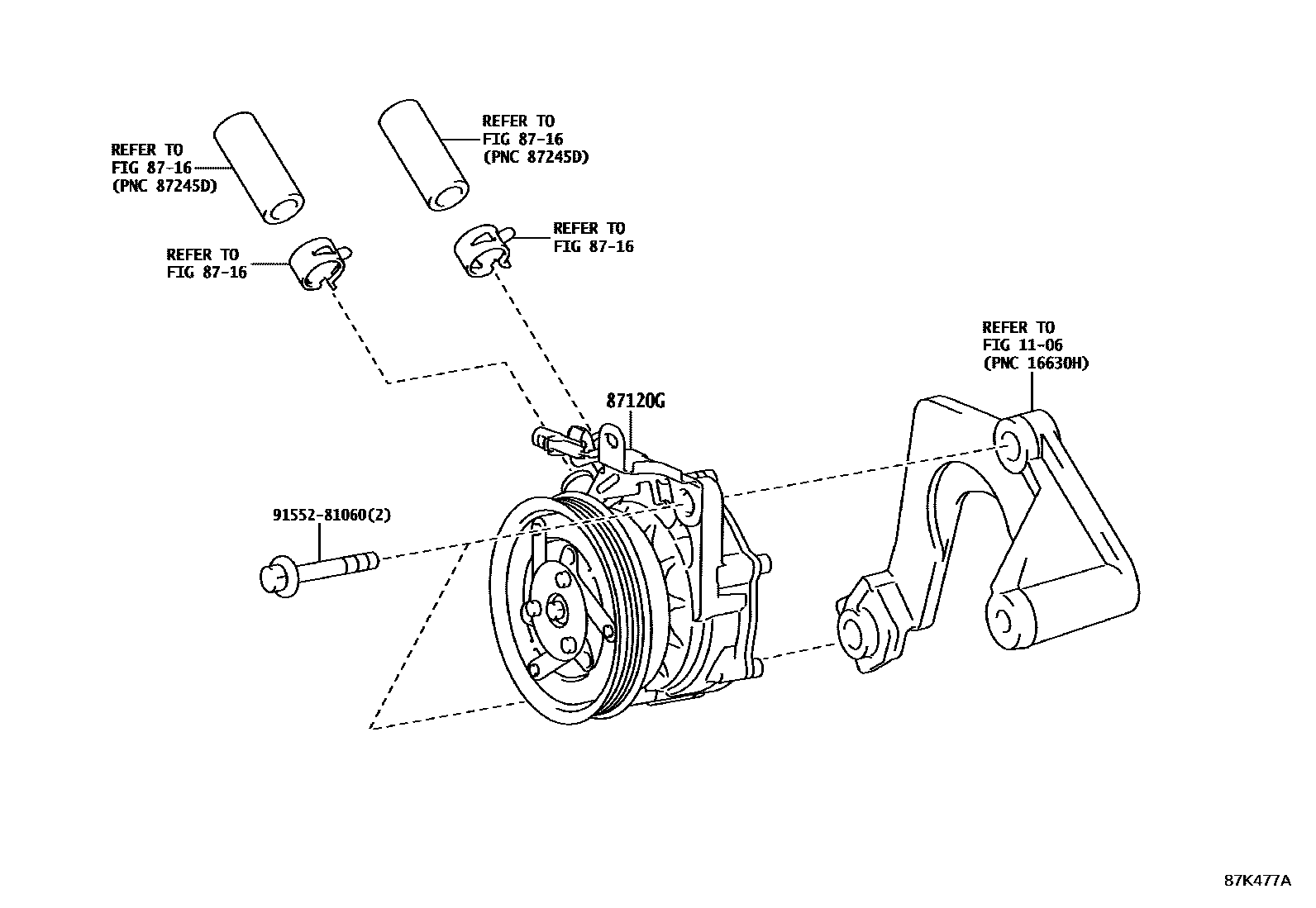 REFER TO
FIG 87-16
(PNC 87245D)

REFER TO
FIG 87-16
(PNC 87245D)

REFER TO
FIG 87-16

REFER TO
FIG 87-16

REFER TO
FIG 11-06
(PNC 16630H)

87120G

91552-81060(2)

87K477A