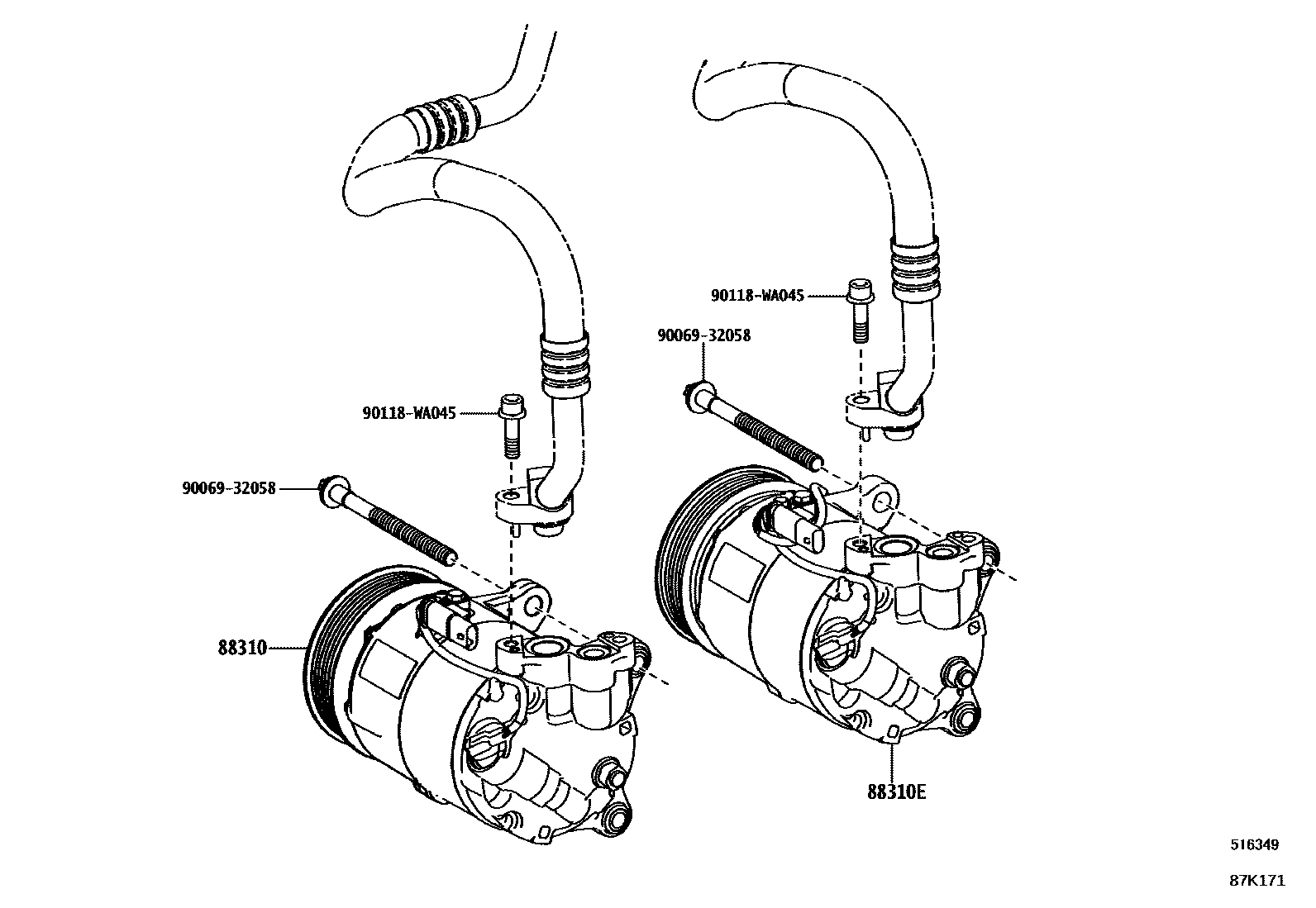 90118-WA045
90069-32058
90118-WA045
90069-32058
88310
88310E
516349
87K171