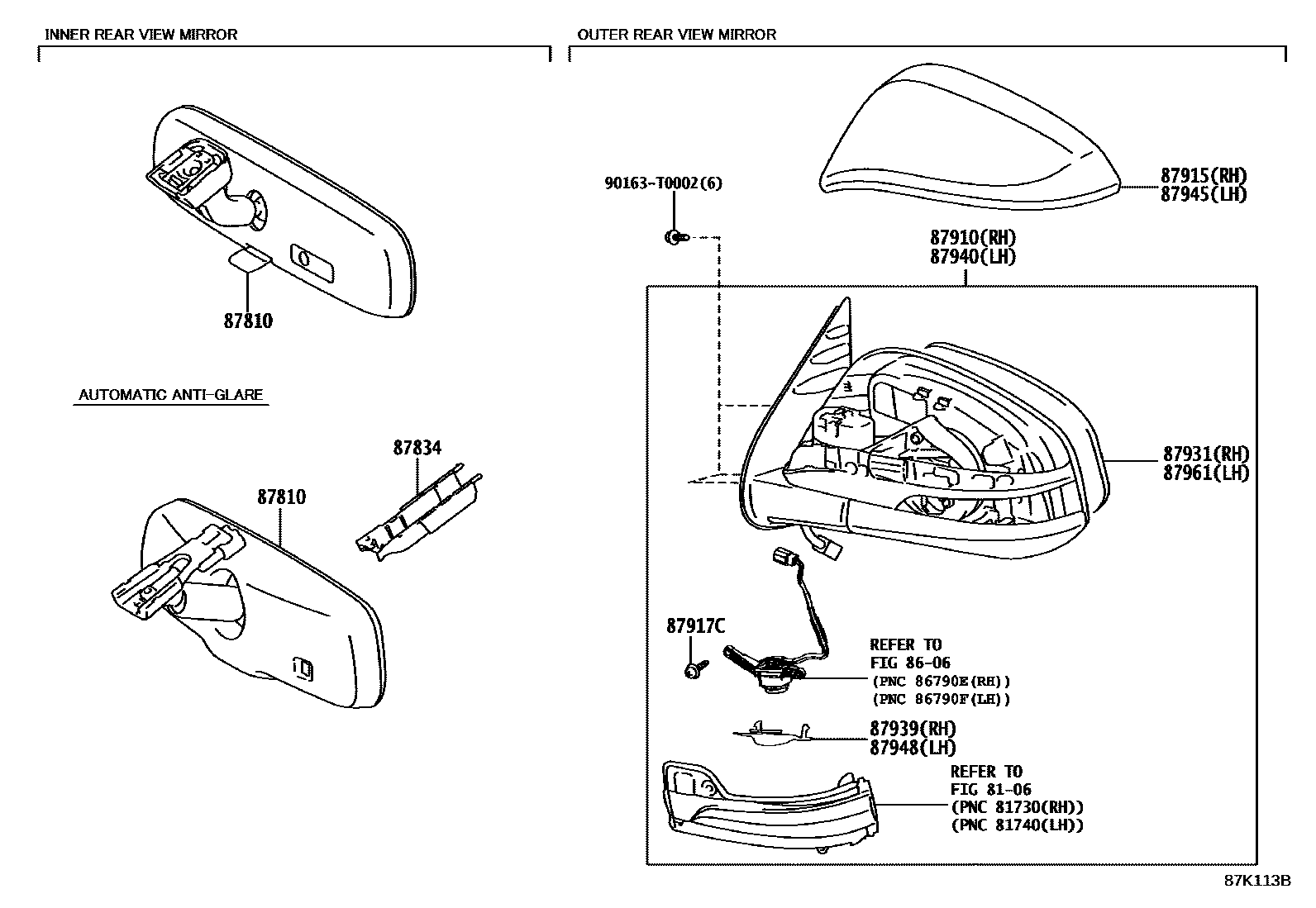 INNER REAR VIEW MIRROR

87810

AUTOMATIC ANTI-GLARE

87834

87810

OUTER REAR VIEW MIRROR

90163-T0002(6)

87915(RH)
87945(LH)

87910(RH)
87940(LH)

87931(RH)
87961(LH)

87917C

REFER TO
FIG 86-06
(PNC 86790E(RH))
(PNC 86790F(LH))

87939(RH)
87948(LH)

REFER TO
FIG 81-06
(PNC 81730(RH))
(PNC 81740(LH))

87K113B