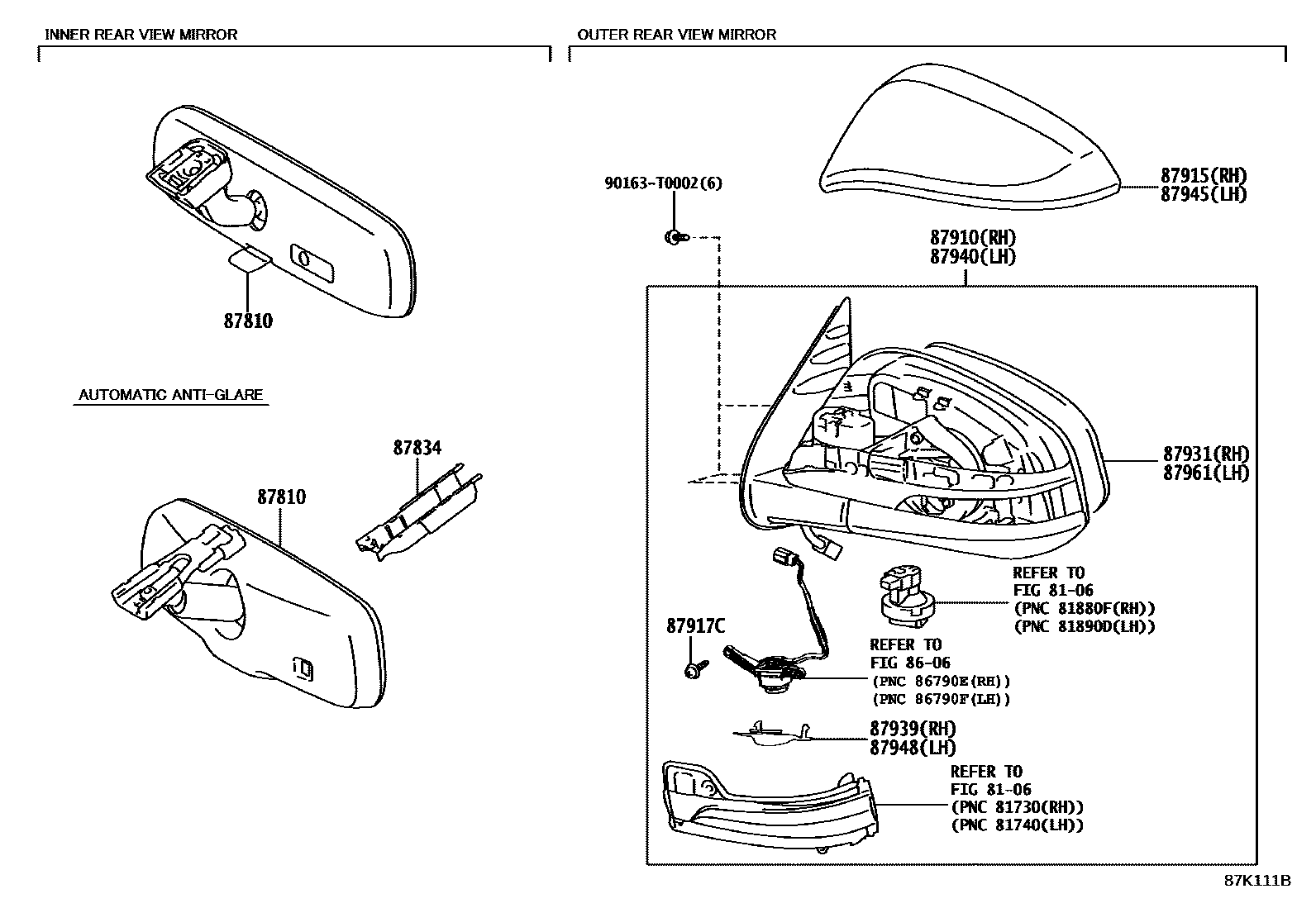 INNER REAR VIEW MIRROR

87810

AUTOMATIC ANTI-GLARE

87834

87810

OUTER REAR VIEW MIRROR

90163-T0002(6)

87915(RH)
87945(LH)

87910(RH)
87940(LH)

87931(RH)
87961(LH)

REFER TO
FIG 81-06
(PNC 81880F(RH))
(PNC 81890D(LH))

87917C

REFER TO
FIG 86-06
(PNC 86790E(RH))
(PNC 86790F(LH))

87939(RH)
87948(LH)

REFER TO
FIG 81-06
(PNC 81730(RH))
(PNC 81740(LH))

87K111B