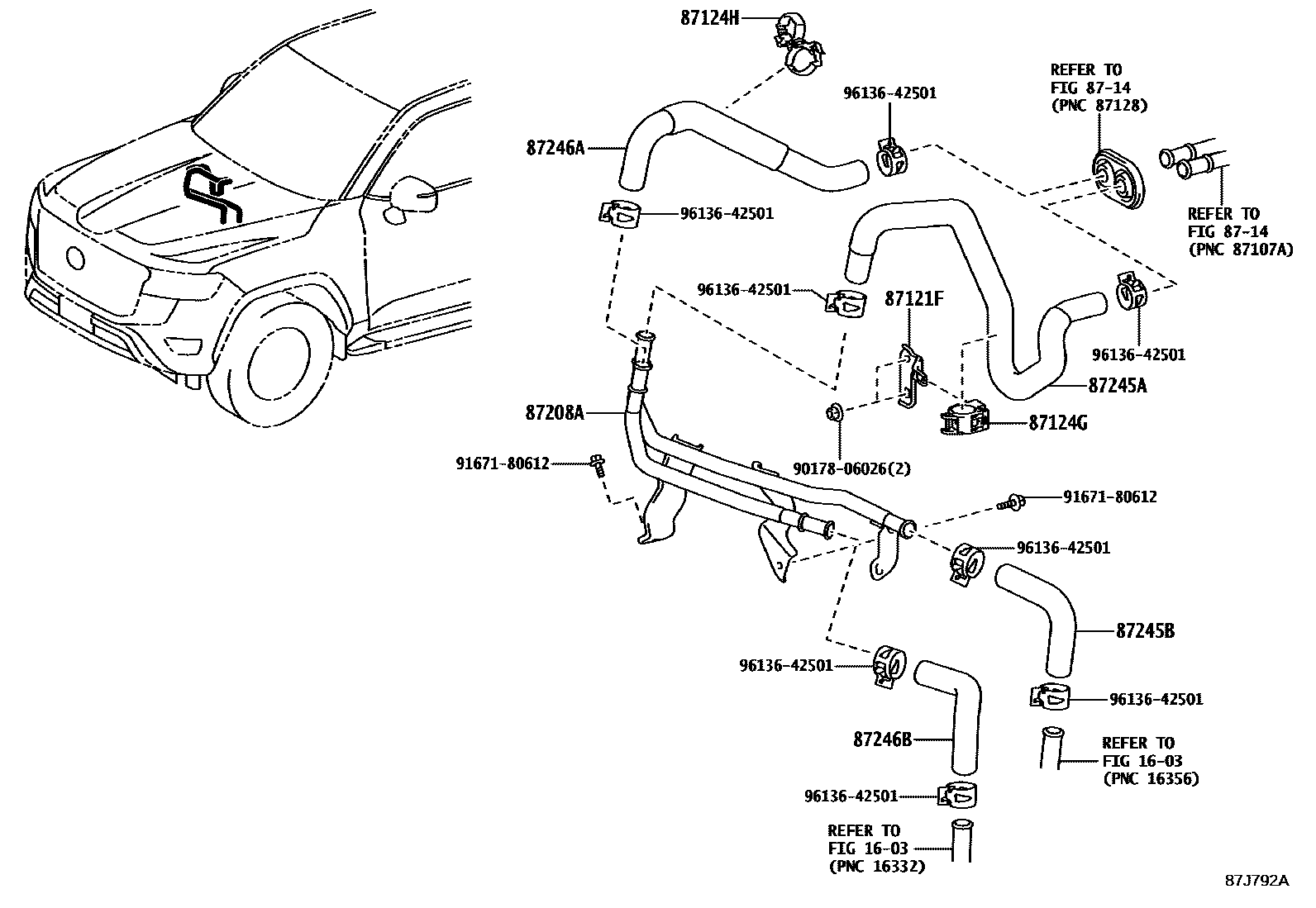 87124H

96136-42501

REFER TO
FIG 87-14
(PNC 87128)

87246A

96136-42501

REFER TO
FIG 87-14
(PNC 87107A)

96136-42501

87121F

96136-42501

87245A

87208A

87124G

91671-80612

90178-06026(2)

91671-80612

96136-42501

87245B

96136-42501

96136-42501

87246B

REFER TO
FIG 16-03
(PNC 16356)

96136-42501

REFER TO
FIG 16-03
(PNC 16332)

87J792A