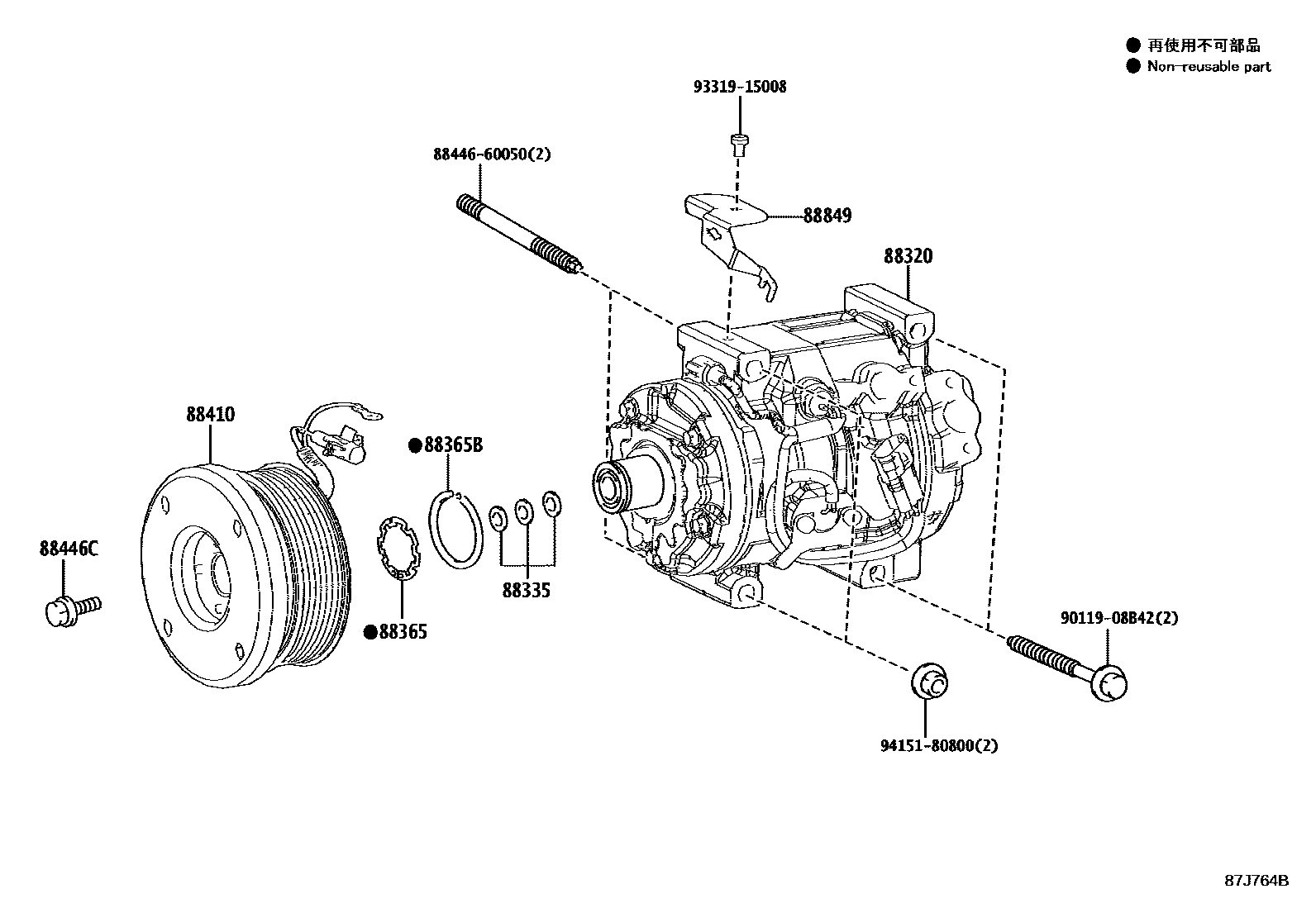 ● 再使用不可部品
● Non-reusable part

93319-15008

88446-60050(2)

88849

88320

88410

●88365B

88446C

88335

●88365

90119-08B42(2)

94151-80800(2)

87J764B