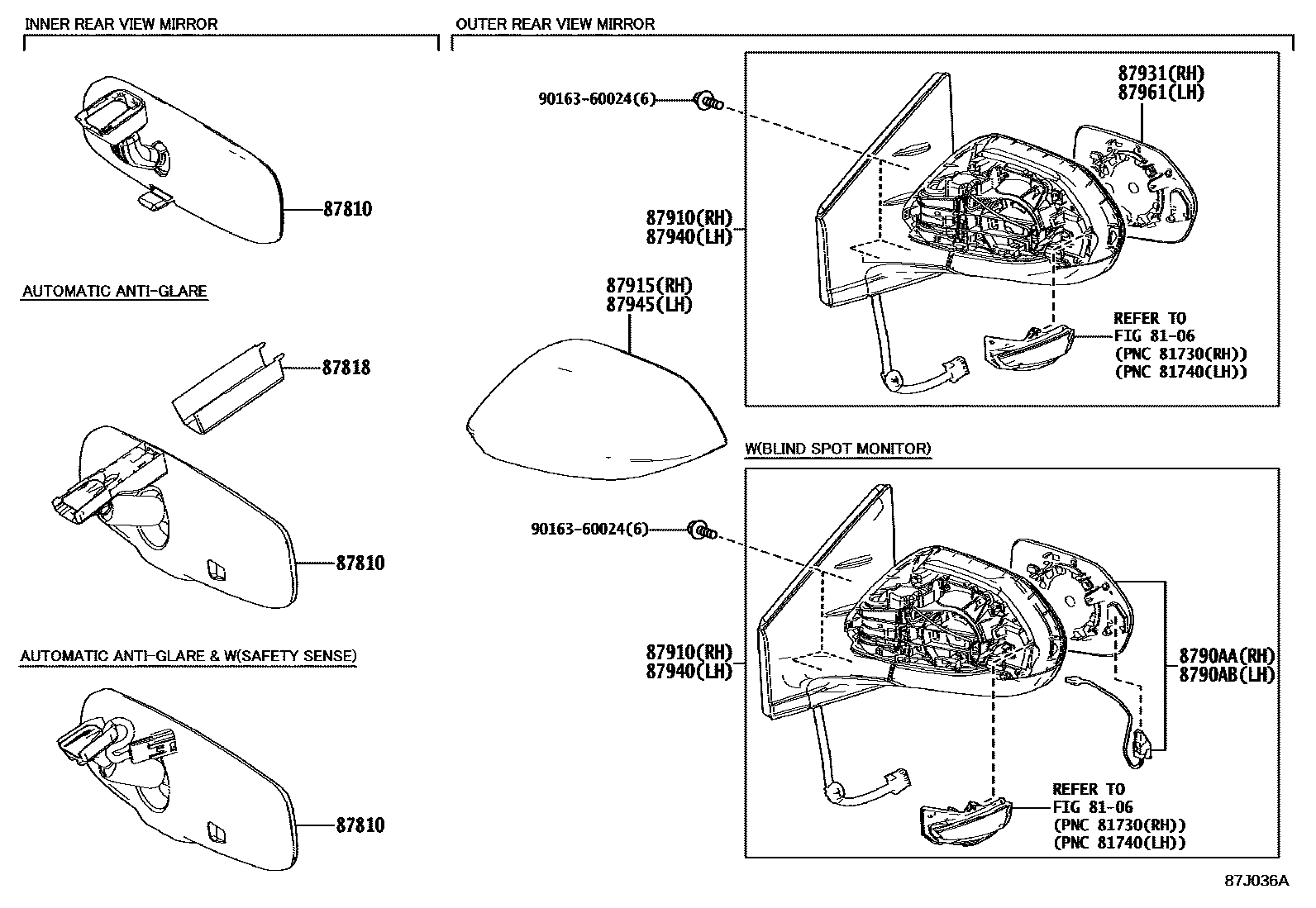 INNER REAR VIEW MIRROR

87810

AUTOMATIC ANTI-GLARE

87818

87810

AUTOMATIC ANTI-GLARE & W(SAFETY SENSE)

87810

OUTER REAR VIEW MIRROR

90163-60024(6)

87931(RH)
87961(LH)

87910(RH)
87940(LH)

87915(RH)
87945(LH)

REFER TO
FIG 81-06
(PNC 81730(RH))
(PNC 81740(LH))

W(BLIND SPOT MONITOR)

90163-60024(6)

87910(RH)
87940(LH)

8790AA(RH)
8790AB(LH)

REFER TO
FIG 81-06
(PNC 81730(RH))
(PNC 81740(LH))

87J036A