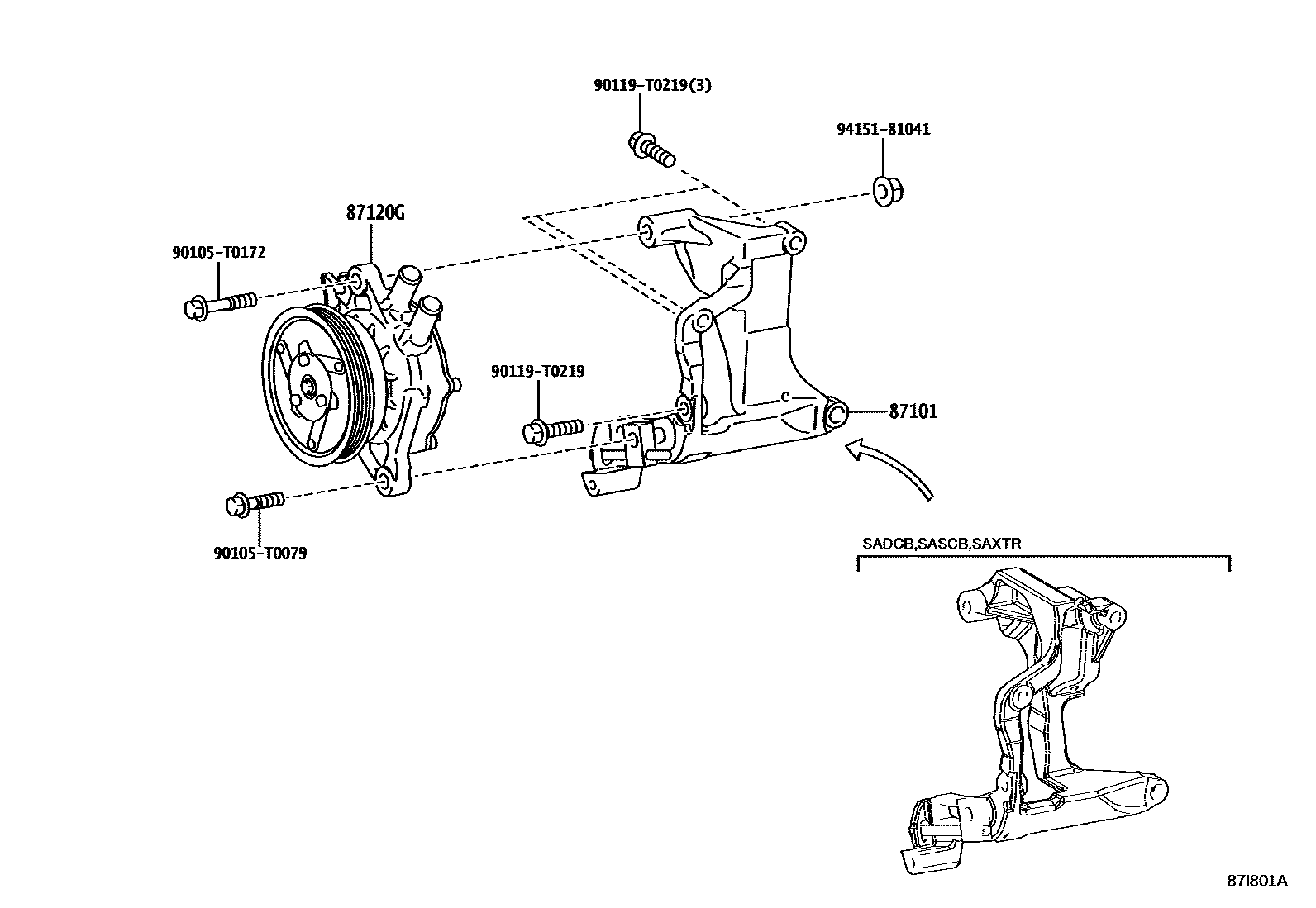 90119-T0219(3)

94151-81041

87120G

90105-T0172

90119-T0219

87101

90105-T0079

SADCB,SASCB,SAXTR

87I801A