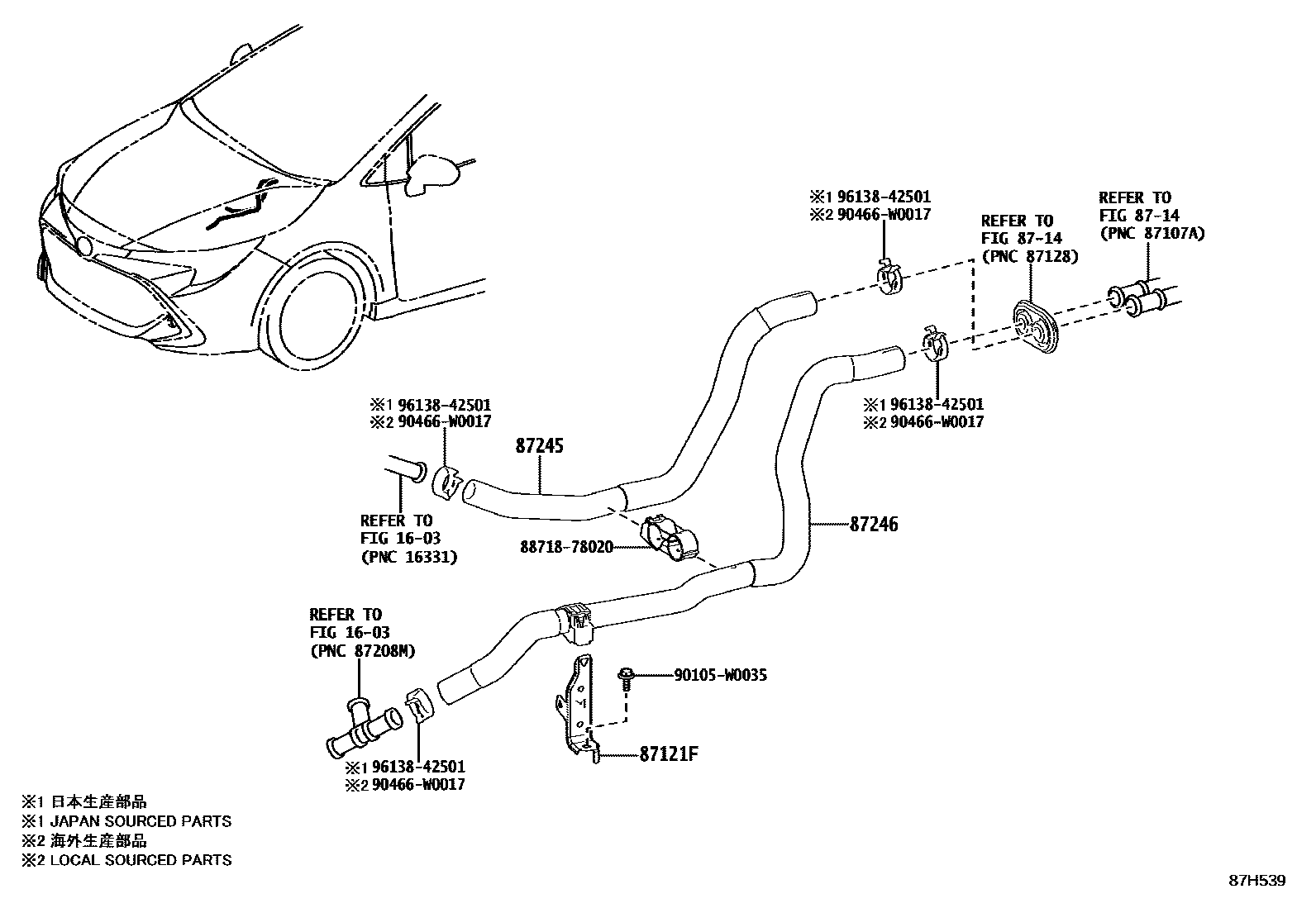 ※1 96138-42501
※2 90466-W0017

REFER TO
FIG 87-14
(PNC 87128)

REFER TO
FIG 87-14
(PNC 87107A)

※1 96138-42501
※2 90466-W0017

※1 96138-42501
※2 90466-W0017

87245

REFER TO
FIG 16-03
(PNC 16331)

88718-78020

87246

REFER TO
FIG 16-03
(PNC 87208M)

90105-W0035

87121F

※1 96138-42501
※2 90466-W0017

※1 日本生産部品
※1 JAPAN SOURCED PARTS
※2 海外生産部品
※2 LOCAL SOURCED PARTS

87H539