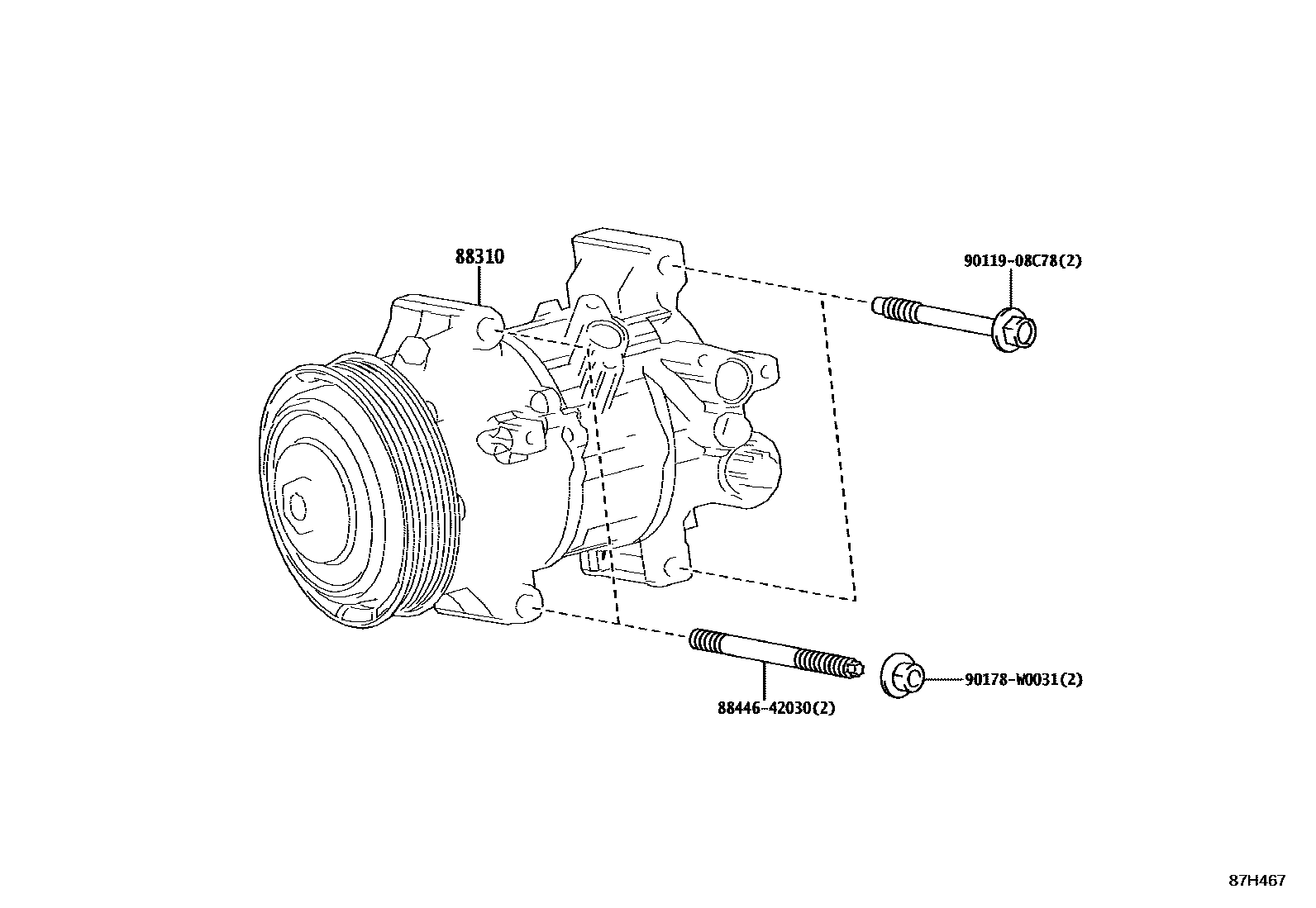 88310

90119-08C78(2)

88446-42030(2)

90178-W0031(2)

87H467