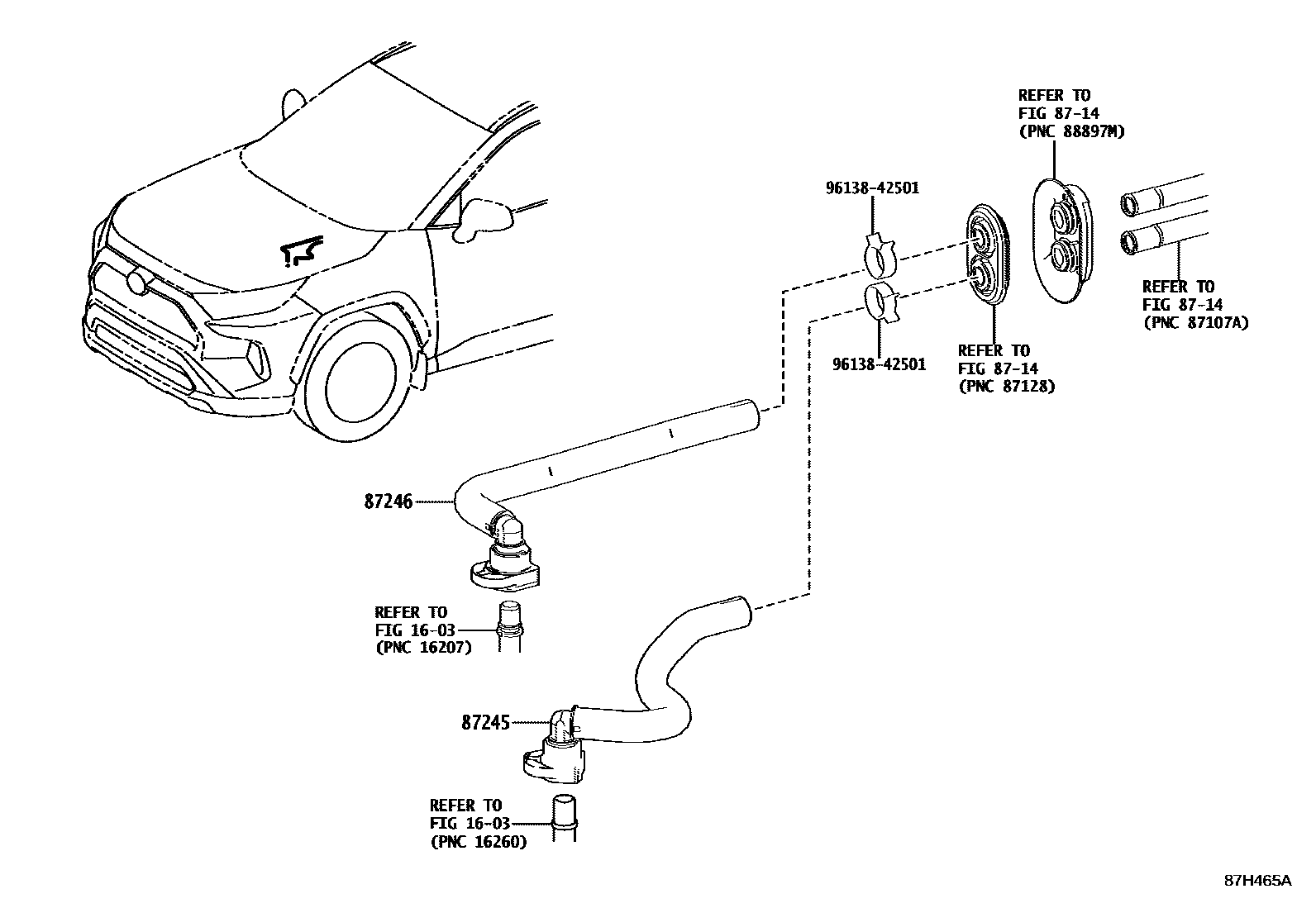 REFER TO
FIG 87-14
(PNC 88897M)

96138-42501

REFER TO
FIG 87-14
(PNC 87107A)

96138-42501

REFER TO
FIG 87-14
(PNC 87128)

87246

REFER TO
FIG 16-03
(PNC 16207)

87245

REFER TO
FIG 16-03
(PNC 16260)

87H465A