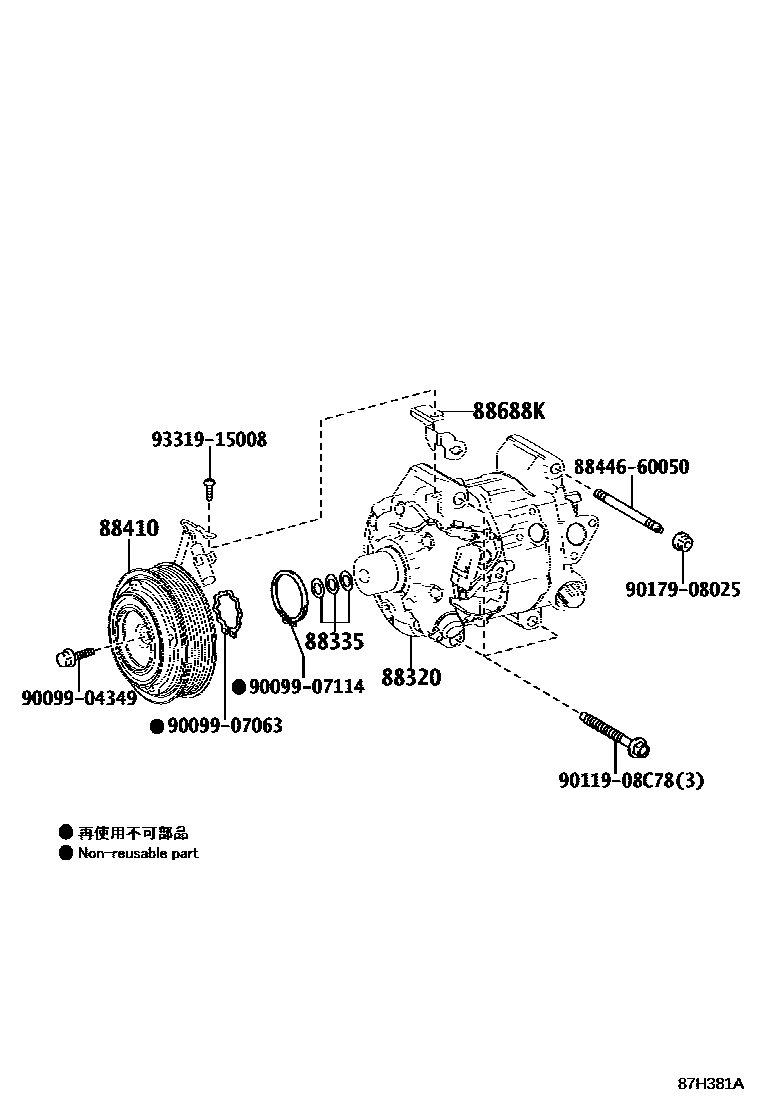 88688K
93319-15008
88446-60050
88410
90179-08025
88335
88320
90099-04349
● 90099-07114
● 90099-07063
90119-08C78(3)

● 再使用不可部品
● Non-reusable part

87H381A