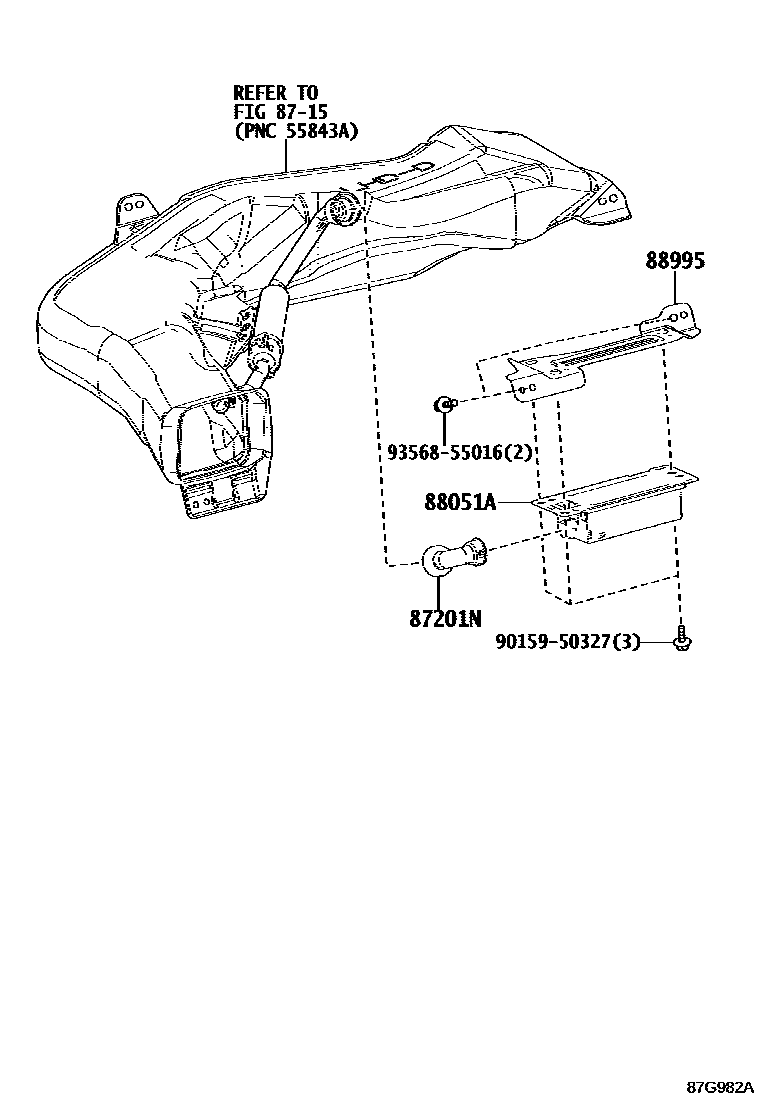 REFER TO
FIG 87-15
(PNC 55843A)

88995

93568-55016(2)

88051A

87201N

90159-50327(3)

87G982A