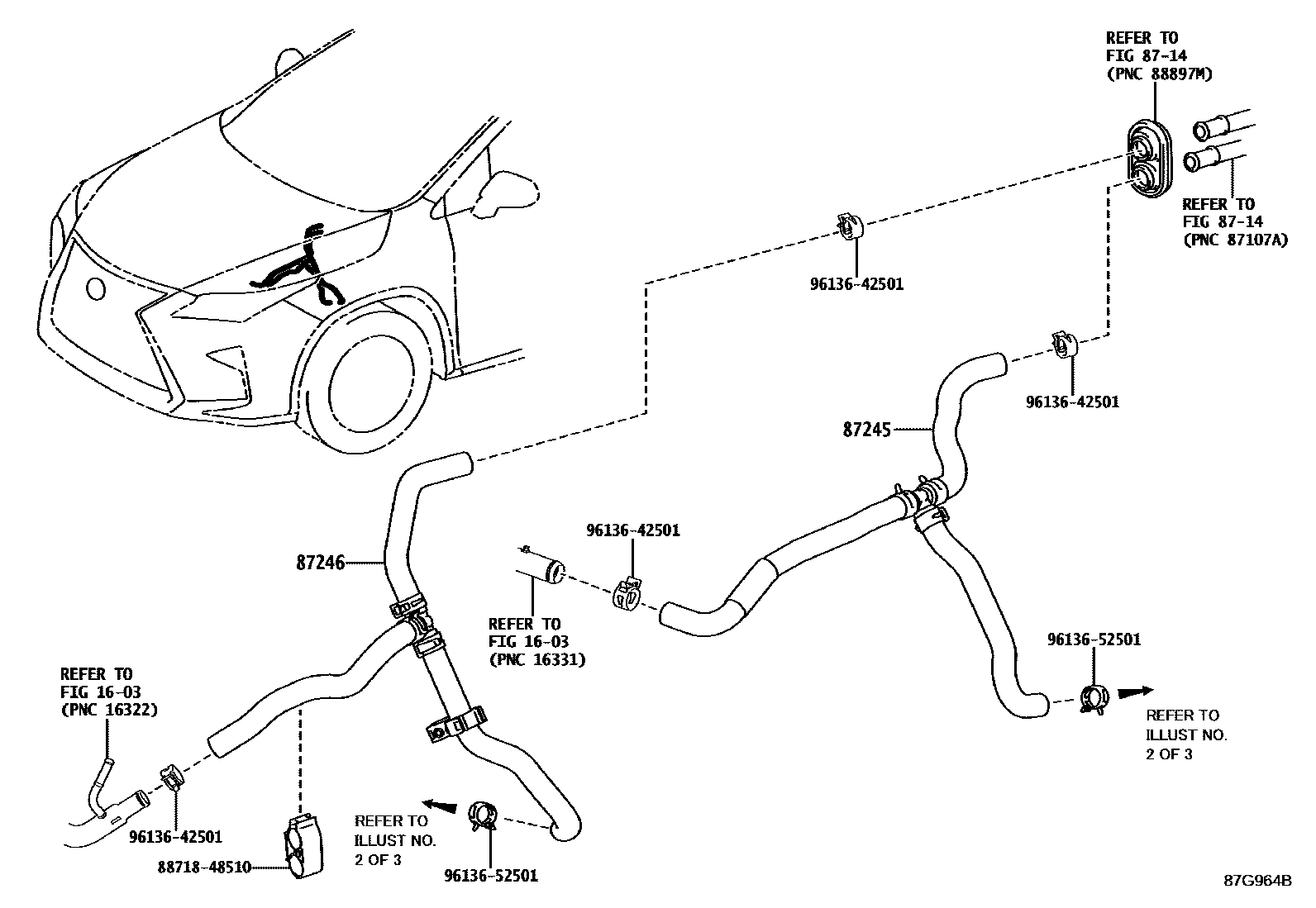 REFER TO
FIG 87-14
(PNC 88897M)

REFER TO
FIG 87-14
(PNC 87107A)

96136-42501

96136-42501

87245

87246

96136-42501

REFER TO
FIG 16-03
(PNC 16331)

96136-52501

REFER TO
ILLUST NO.
2 OF 3

REFER TO
FIG 16-03
(PNC 16322)

96136-42501

88718-48510

REFER TO
ILLUST NO.
2 OF 3

96136-52501

87G964B