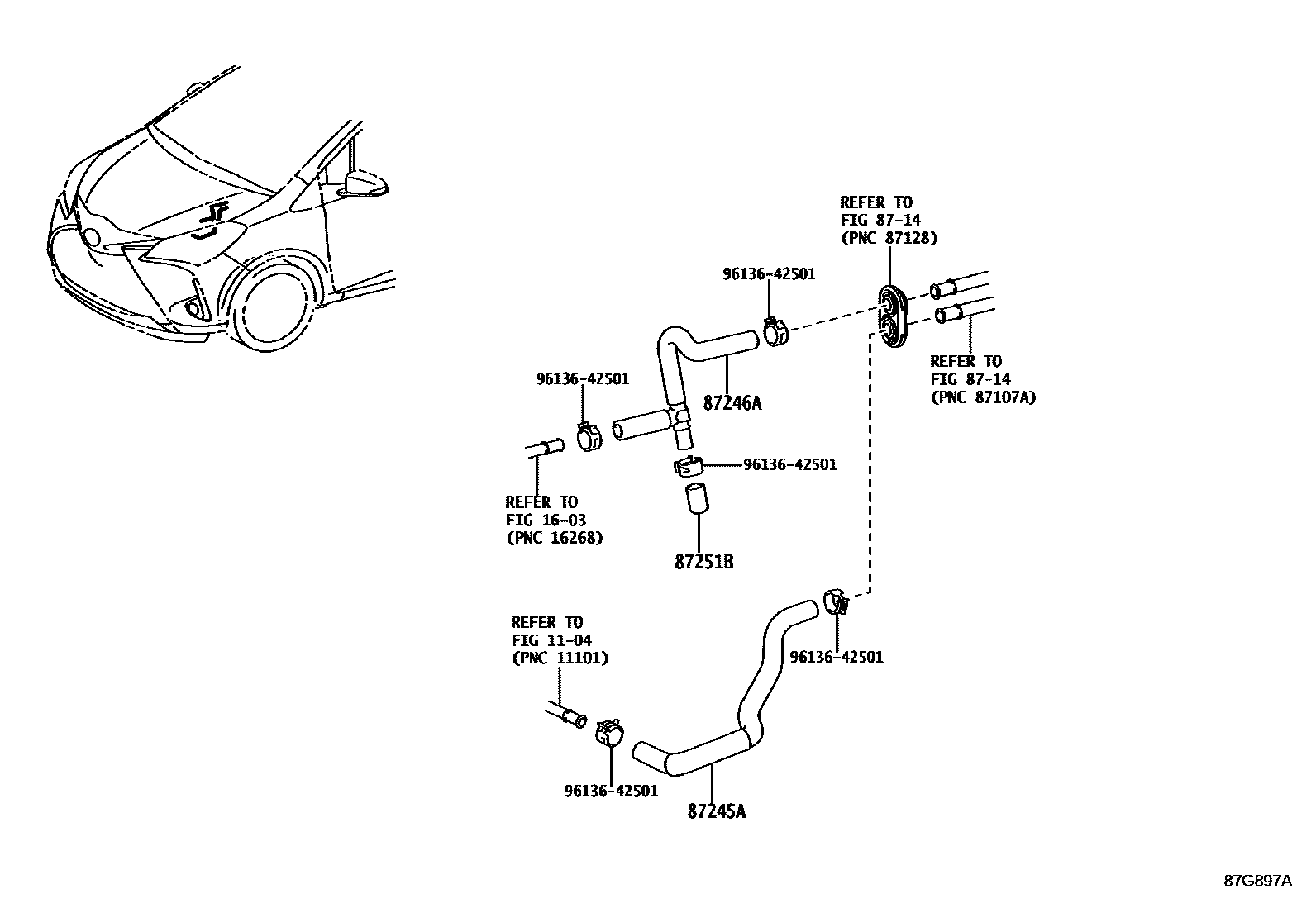 REFER TO
FIG 87-14
(PNC 87128)

96136-42501

REFER TO
FIG 87-14
(PNC 87107A)

96136-42501

87246A

96136-42501

REFER TO
FIG 16-03
(PNC 16268)

87251B

REFER TO
FIG 11-04
(PNC 11101)

96136-42501

96136-42501

87245A

87G897A