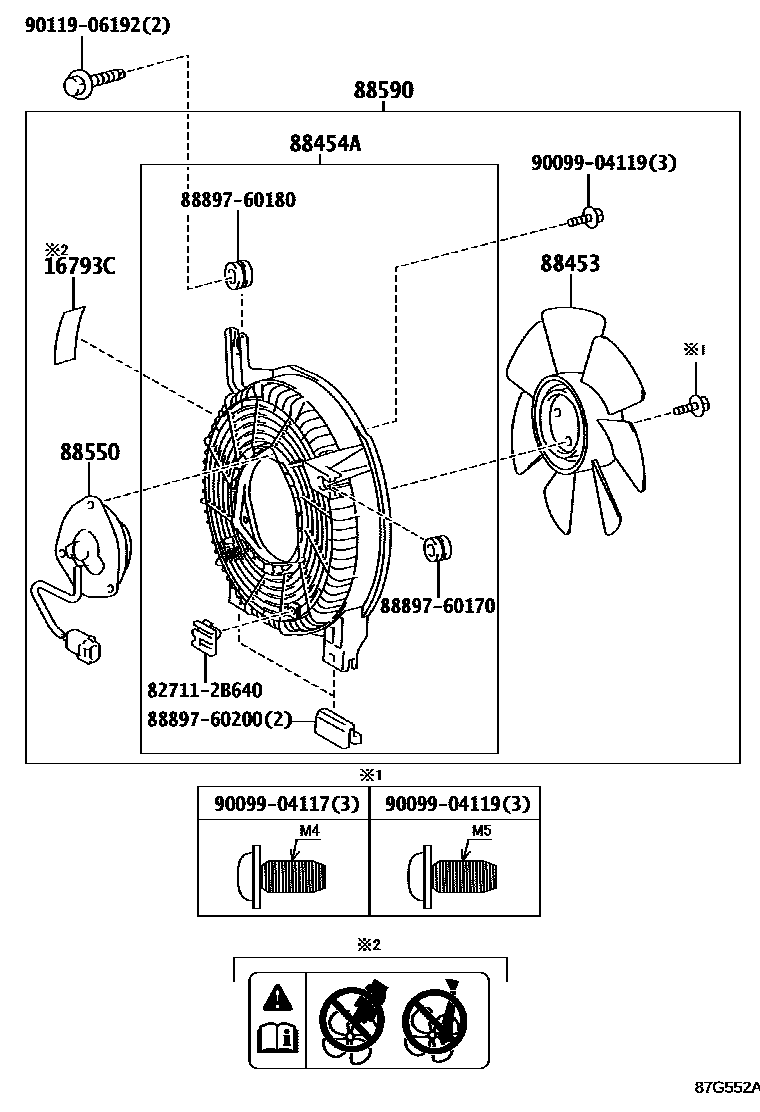 90119-06192(2)

88590

88454A

90099-04119(3)

88897-60180

※2
16793C

88453

※1

88550

88897-60170

82711-2B640

88897-60200(2)

※1

| 90099-04117(3) | 90099-04119(3) |
|---|---|
| M4 | M5 |

※2

87G552A