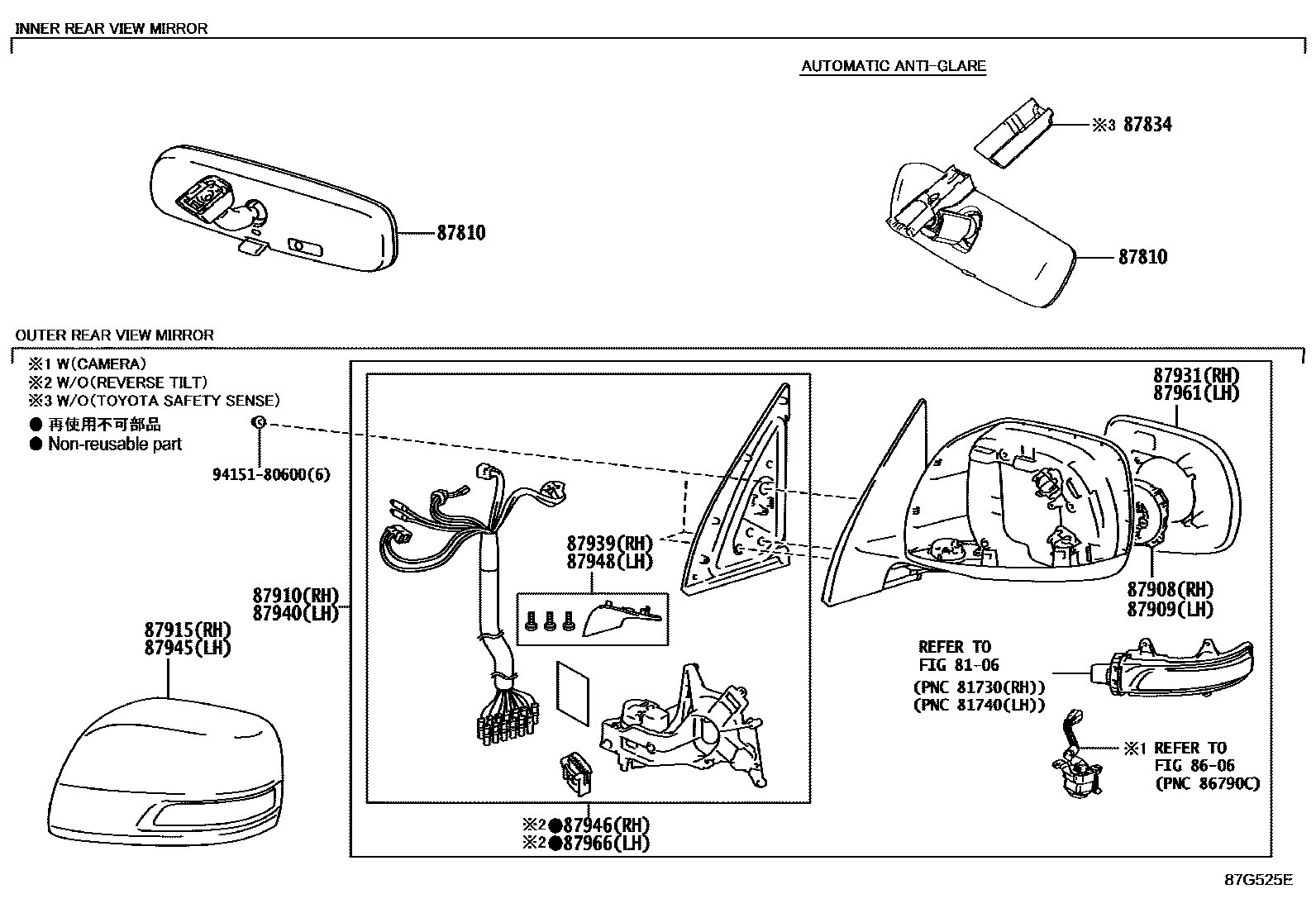 INNER REAR VIEW MIRROR

AUTOMATIC ANTI-GLARE

※3 87834

87810

87810

OUTER REAR VIEW MIRROR

※1 W(CAMERA)
※2 W/O(REVERSE TILT)
※3 W/O(TOYOTA SAFETY SENSE)
● 再使用不可部品
● Non-reusable part

94151-80600(6)

87931(RH)
87961(LH)

87939(RH)
87948(LH)

87910(RH)
87940(LH)

87915(RH)
87945(LH)

87908(RH)
87909(LH)

REFER TO
FIG 81-06
(PNC 81730(RH))
(PNC 81740(LH))

※1 REFER TO
FIG 86-06
(PNC 86790C)

※2 ●87946(RH)
※2 ●87966(LH)

87G525E