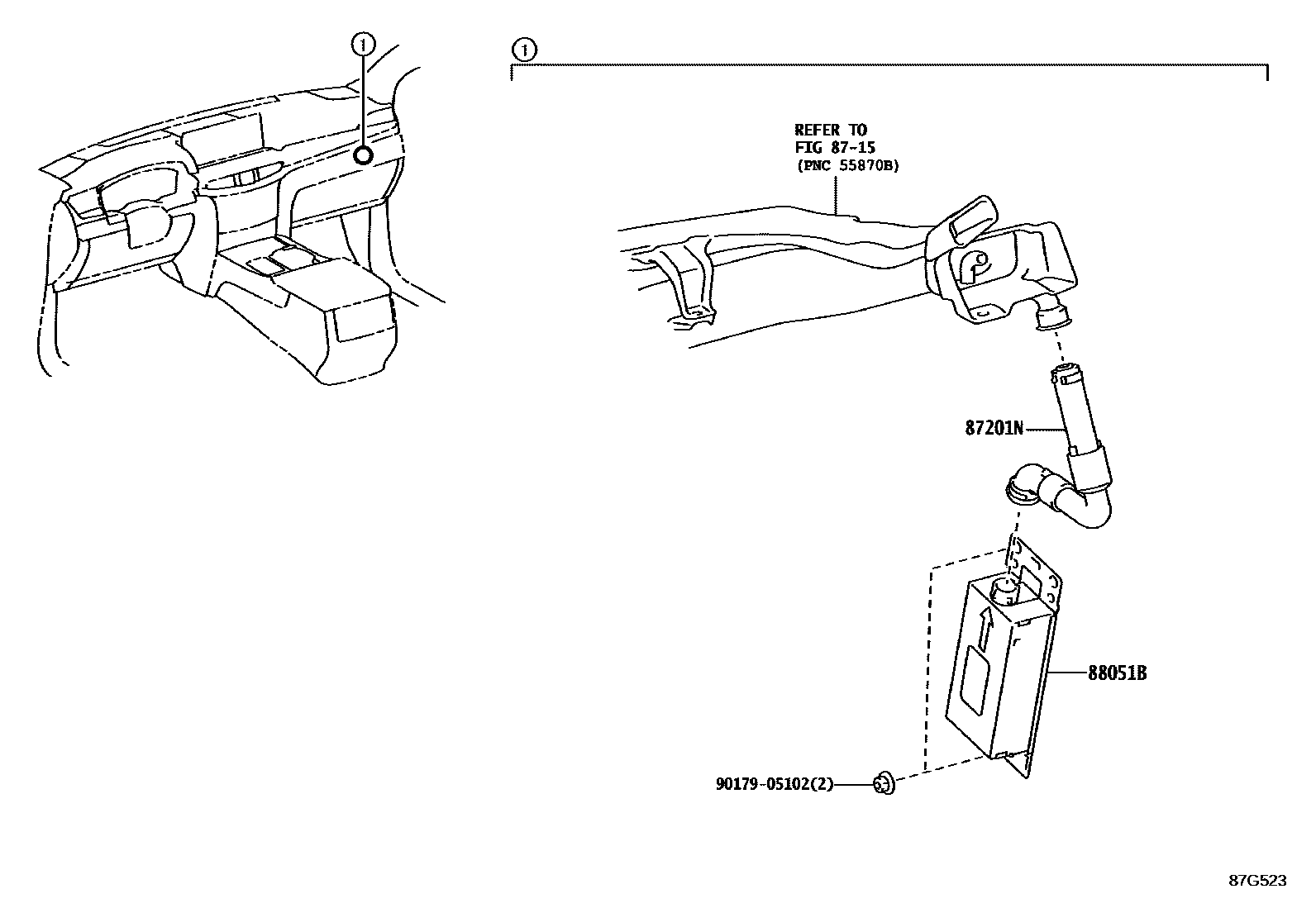 1

1

REFER TO
FIG 87-15
(PNC 55870B)

87201N

88051B

90179-05102(2)

87G523