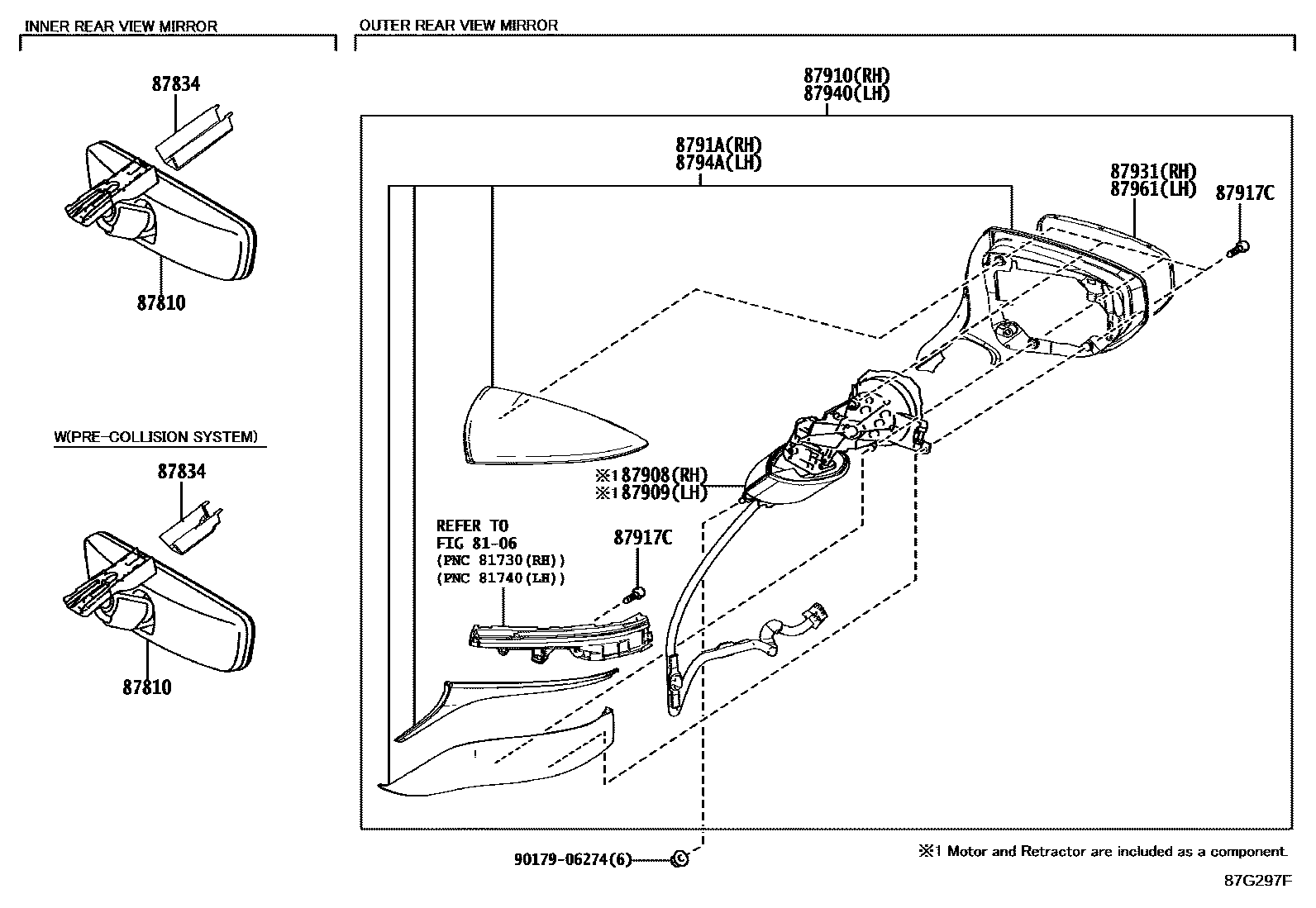 INNER REAR VIEW MIRROR

87834

87810

W(PRE-COLLISION SYSTEM)

87834

87810

OUTER REAR VIEW MIRROR

87910(RH)
87940(LH)

8791A(RH)
8794A(LH)

87931(RH)
87961(LH)

87917C

※1 87908(RH)
※1 87909(LH)

REFER TO
FIG 81-06
(PNC 81730(RH))
(PNC 81740(LH))

87917C

90179-06274(6)

※1 Motor and Retractor are included as a component.

87G297F