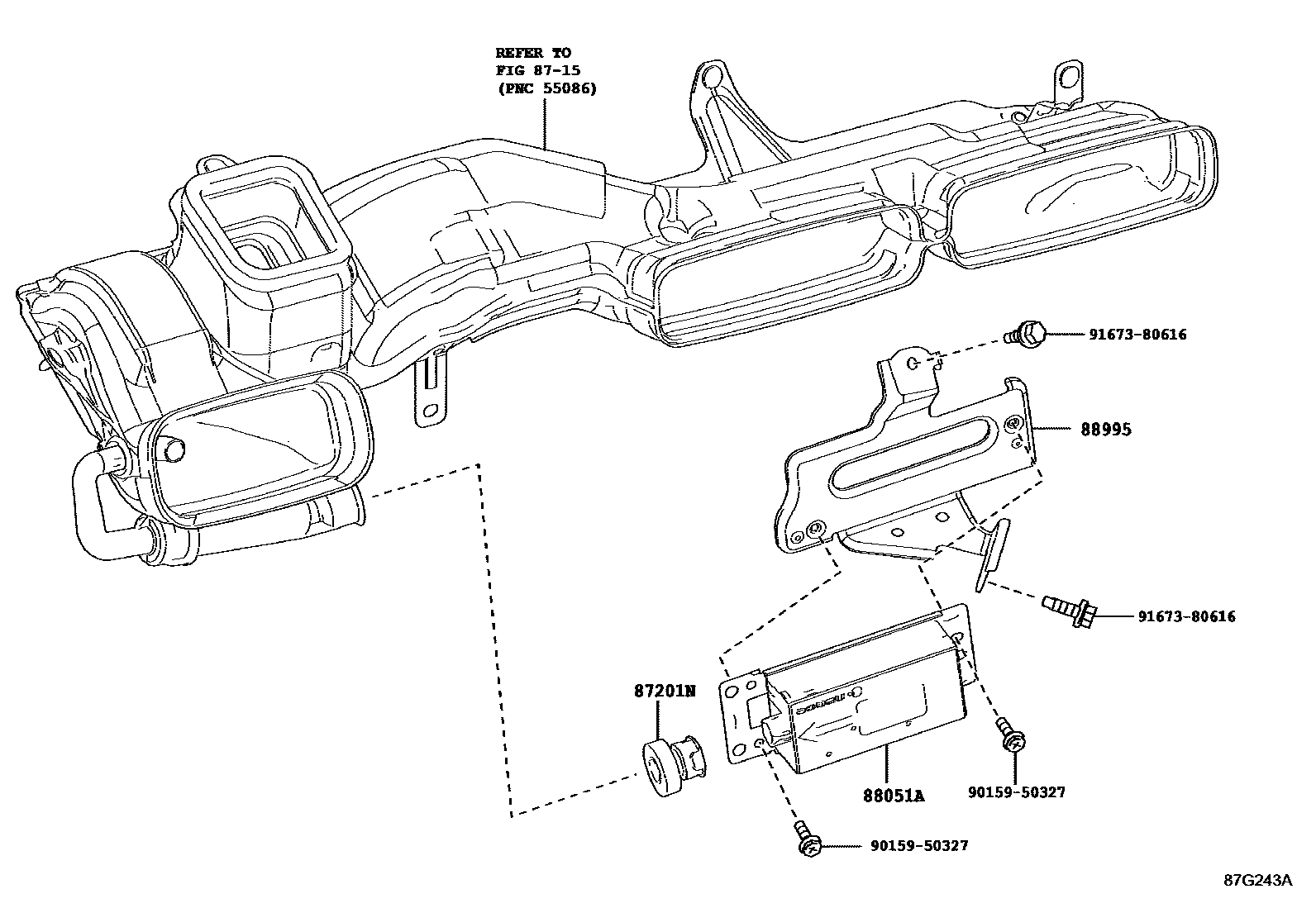 REFER TO
FIG 87-15
(PNC 55086)

91673-80616

88995

91673-80616

87201N

88051A

90159-50327

90159-50327

87G243A