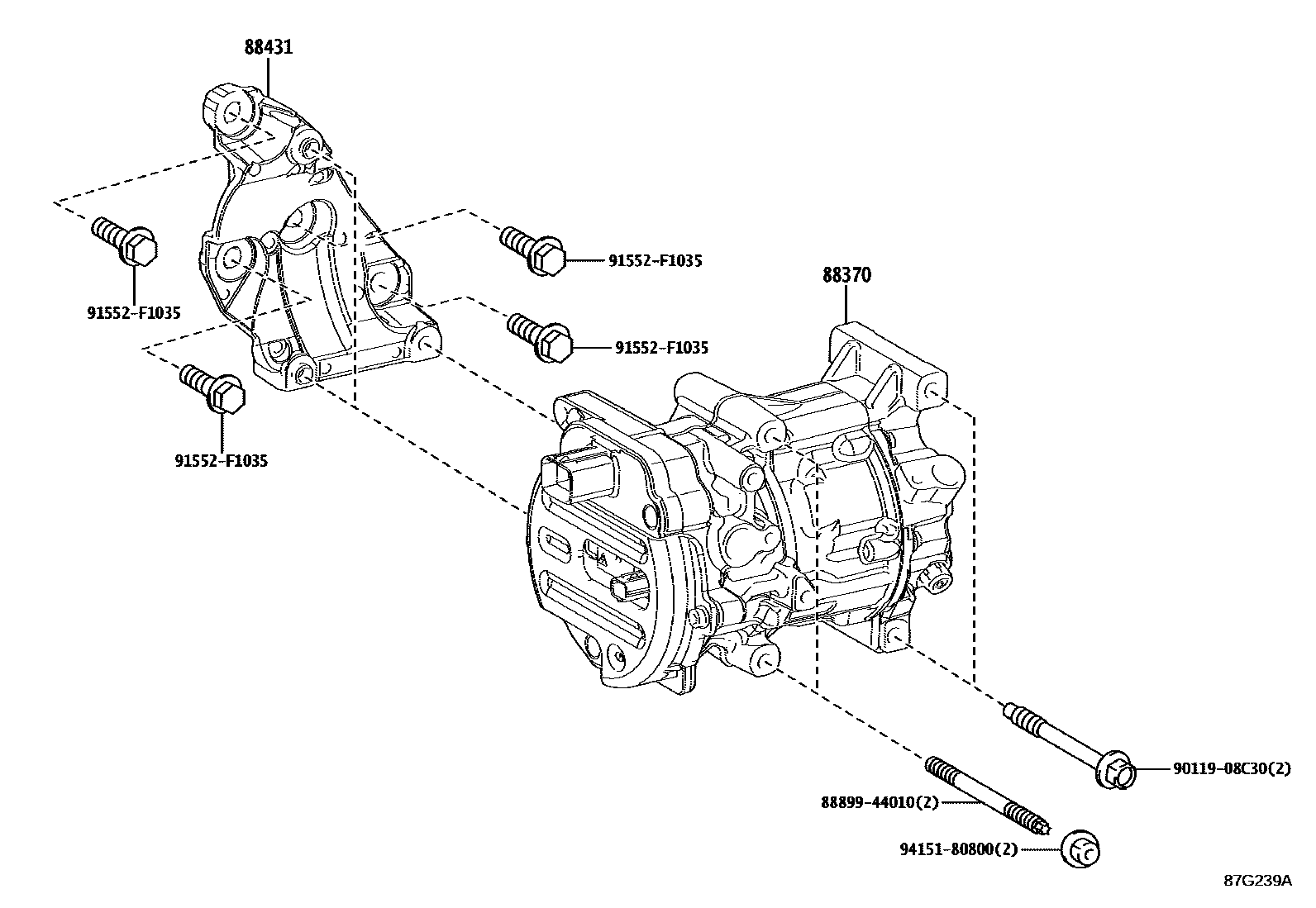 88431

91552-F1035

91552-F1035

91552-F1035

91552-F1035

88370

90119-08C30(2)

88899-44010(2)

94151-80800(2)

87G239A