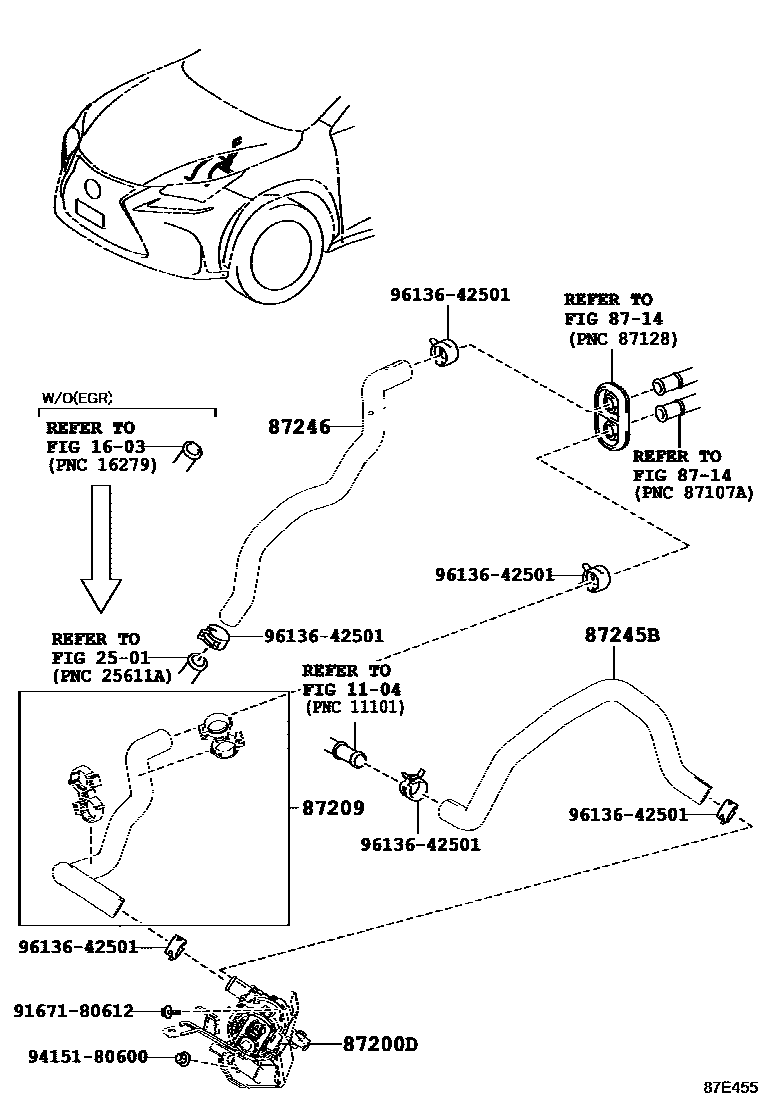 96136-42501

REFER TO
FIG 87-14
(PNC 87128)

W/O(EGR)

REFER TO
FIG 16-03
(PNC 16279)

87246

REFER TO
FIG 87-14
(PNC 87107A)

96136-42501

REFER TO
FIG 25-01
(PNC 25611A)

96136-42501

87245B

REFER TO
FIG 11-04
(PNC 11101)

87209

96136-42501

96136-42501

96136-42501

91671-80612

87200D

94151-80600

87E455