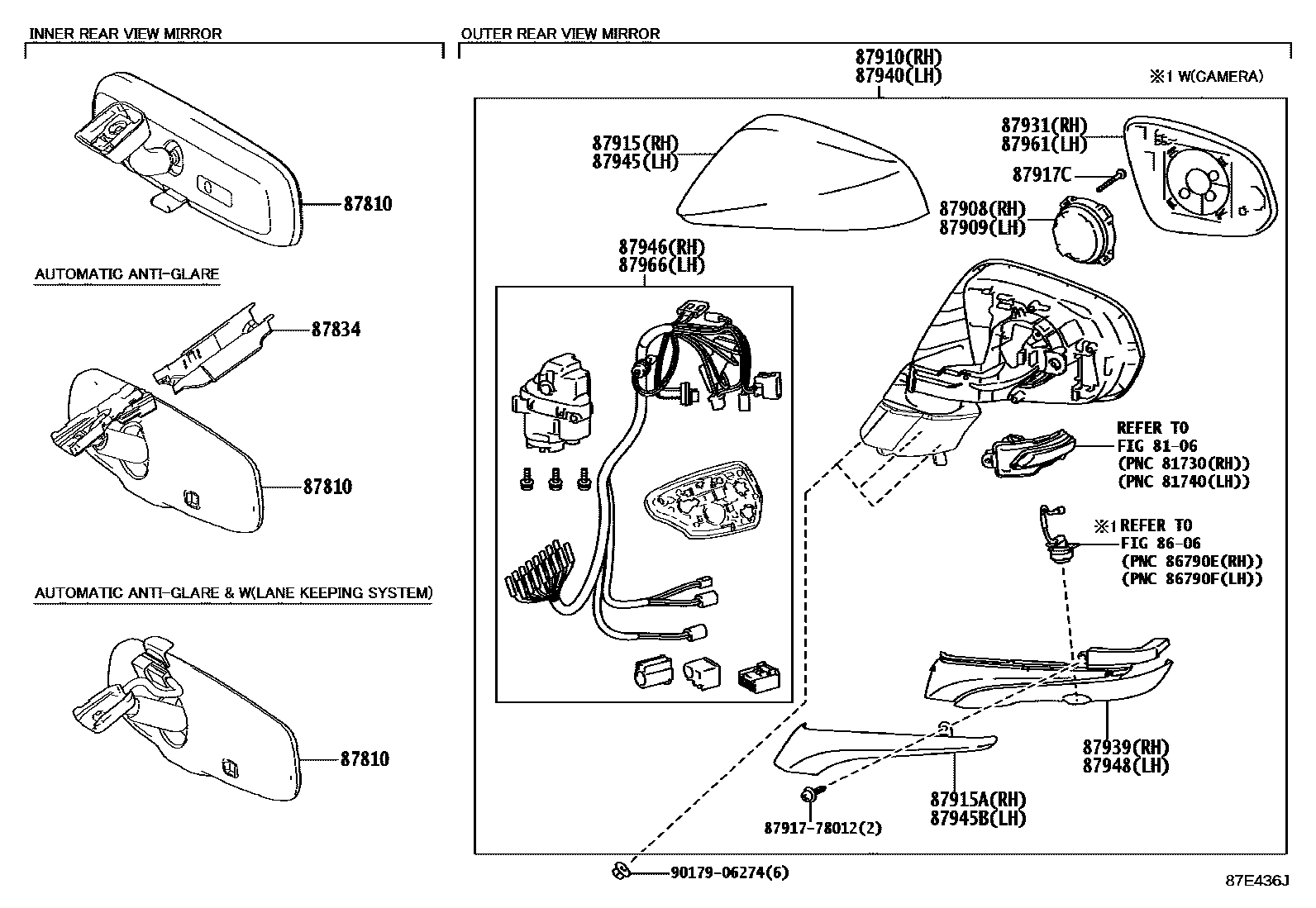 INNER REAR VIEW MIRROR

87810

AUTOMATIC ANTI-GLARE

87834

87810

AUTOMATIC ANTI-GLARE & W(LANE KEEPING SYSTEM)

87810

OUTER REAR VIEW MIRROR

87910(RH)
87940(LH)

※1 W(CAMERA)

87915(RH)
87945(LH)

87931(RH)
87961(LH)

87917C

87908(RH)
87909(LH)

87946(RH)
87966(LH)

REFER TO
FIG 81-06
(PNC 81730(RH))
(PNC 81740(LH))

※1 REFER TO
FIG 86-06
(PNC 86790E(RH))
(PNC 86790F(LH))

87939(RH)
87948(LH)

87915A(RH)
87945B(LH)

87917-78012(2)

90179-06274(6)

87E436J