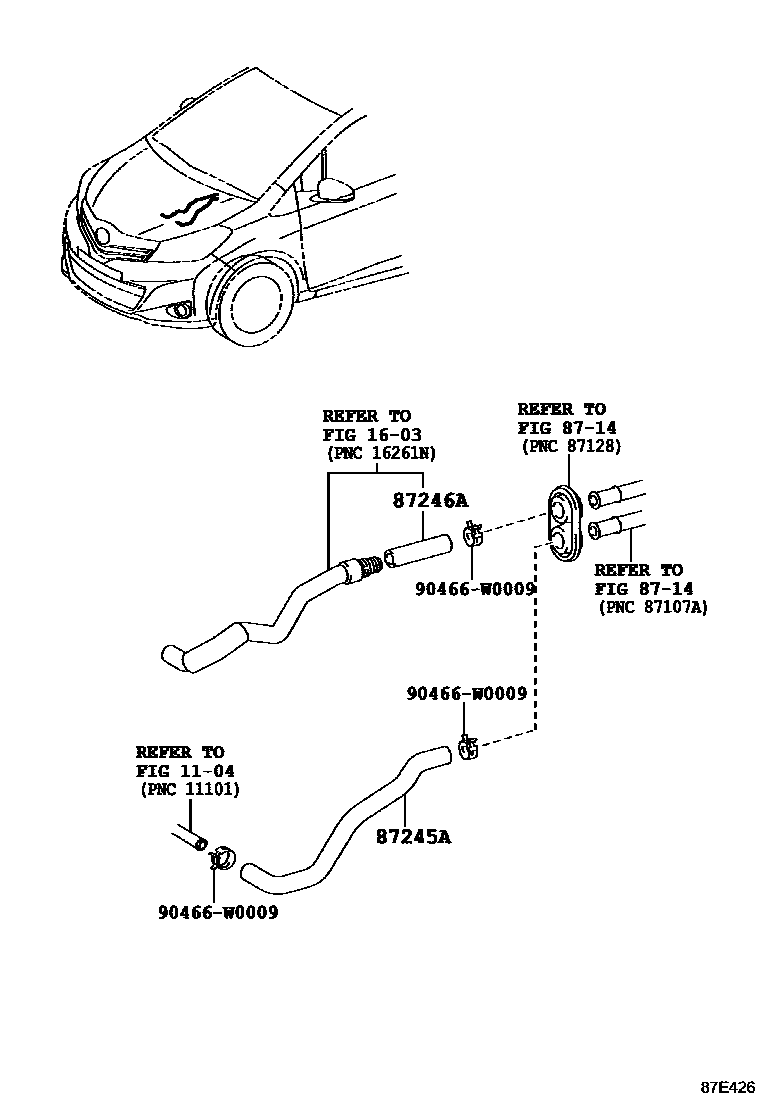 REFER TO
FIG 16-03
(PNC 16261N)

REFER TO
FIG 87-14
(PNC 87128)

87246A

90466-W0009

REFER TO
FIG 87-14
(PNC 87107A)

90466-W0009

REFER TO
FIG 11-04
(PNC 11101)

87245A

90466-W0009

87E426