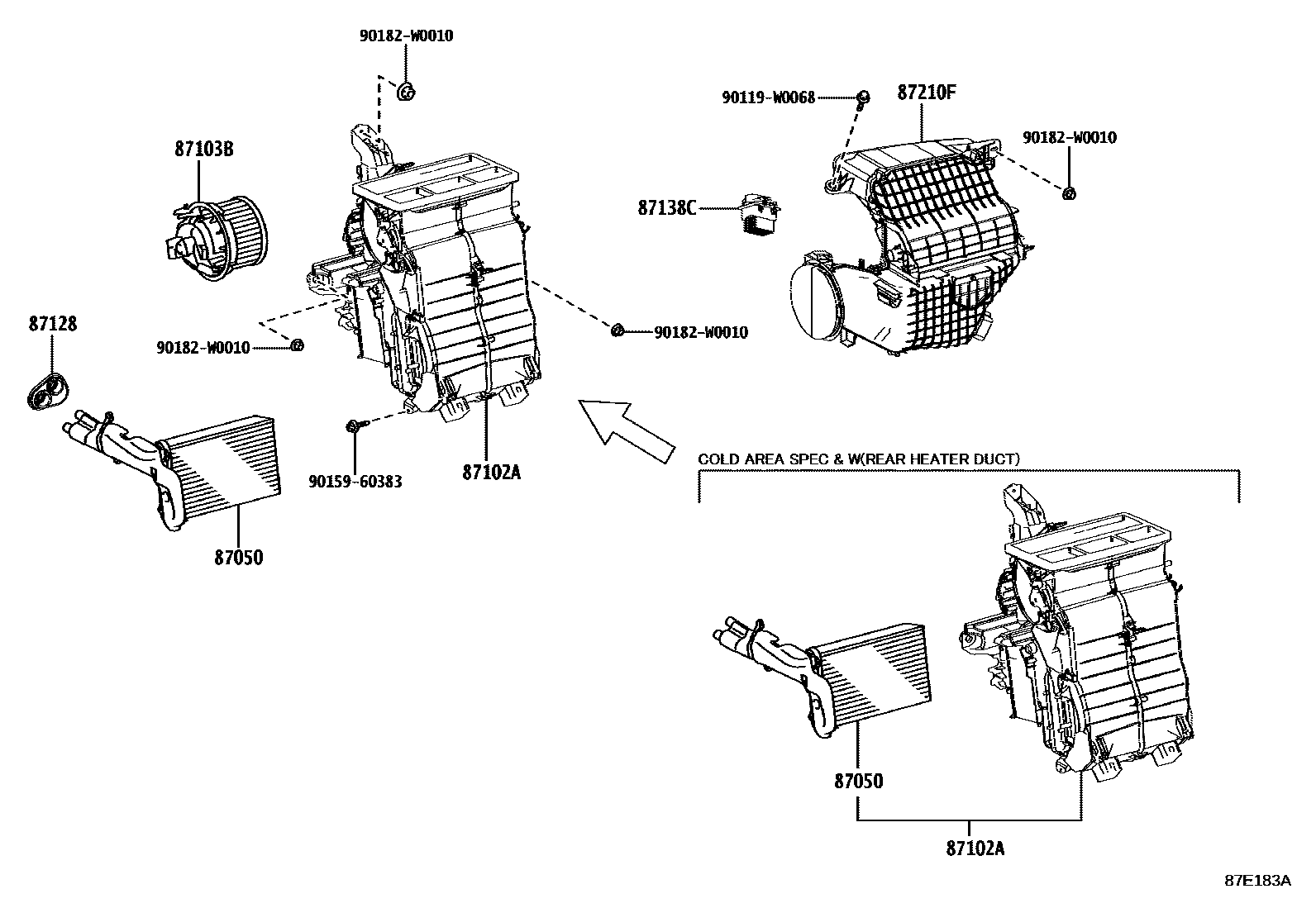 90182-W0010
87103B
90119-W0068
87210F
90182-W0010
87138C
87128
90182-W0010
90182-W0010
90159-60383
87102A
87050
COLD AREA SPEC & W(REAR HEATER DUCT)
87050
87102A
87E183A