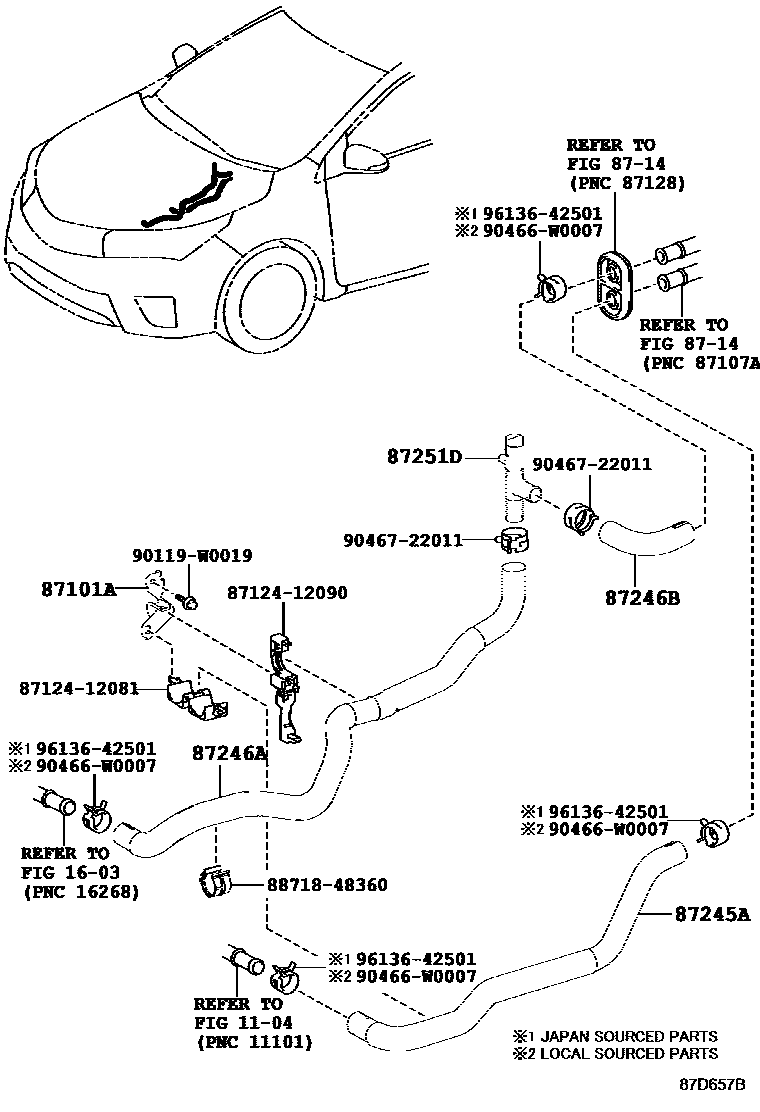 REFER TO
FIG 87-14
(PNC 87128)

※1 96136-42501
※2 90466-W0007

REFER TO
FIG 87-14
(PNC 87107A

87251D

90467-22011

90467-22011

87246B

90119-W0019

87101A

87124-12090

87124-12081

※1 96136-42501
※2 90466-W0007

87246A

REFER TO
FIG 16-03
(PNC 16268)

88718-48360

※1 96136-42501
※2 90466-W0007

87245A

※1 96136-42501
※2 90466-W0007

REFER TO
FIG 11-04
(PNC 11101)

※1 JAPAN SOURCED PARTS
※2 LOCAL SOURCED PARTS

87D657B