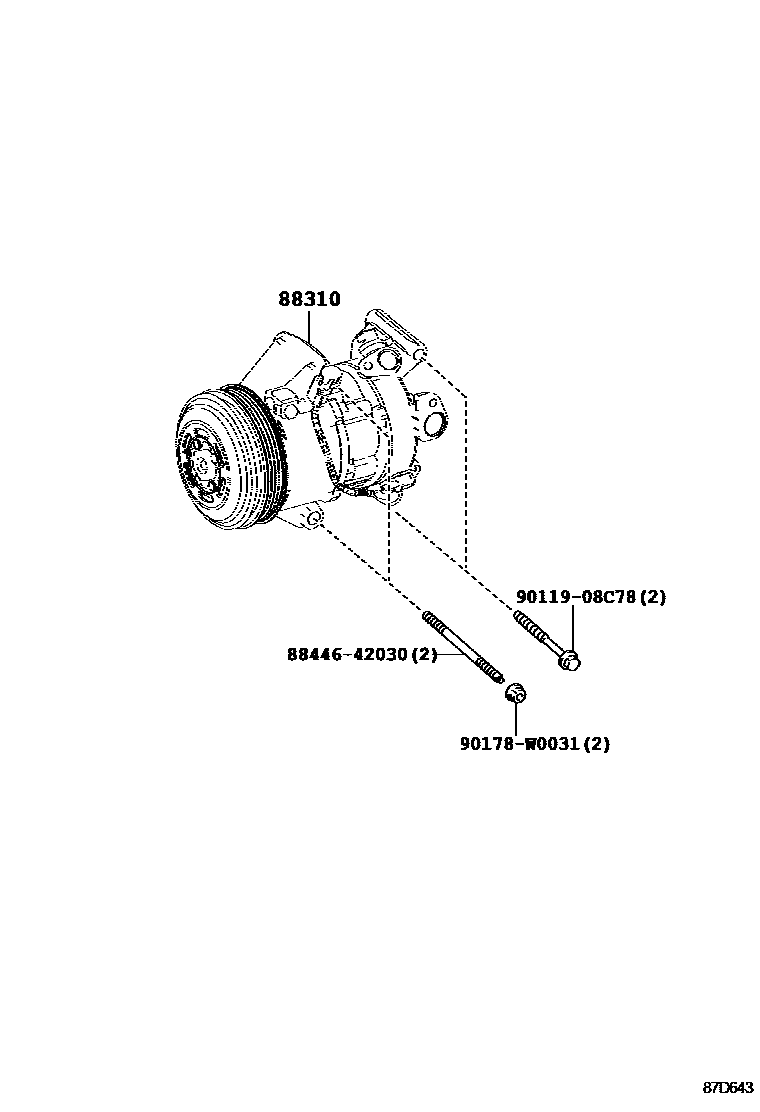 88310

90119-08C78(2)

88446-42030(2)

90178-W0031(2)

87D643