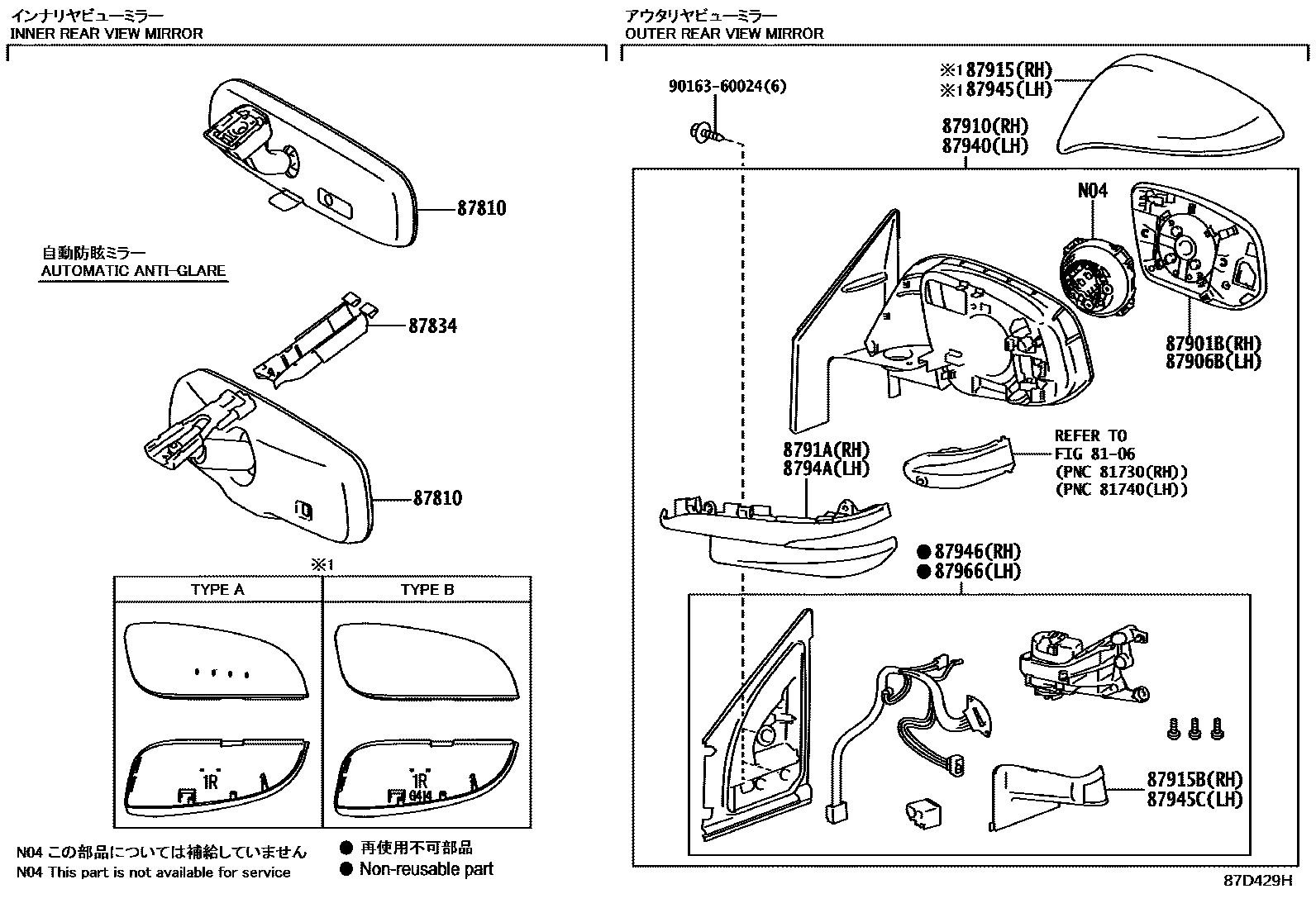 インナリヤビューミラー
INNER REAR VIEW MIRROR

87810

自動防眩ミラー
AUTOMATIC ANTI-GLARE

87834

87810

※1

| TYPE A | TYPE B |
|---|---|
| 1R | 1R |

N04 この部品については補給していません
N04 This part is not available for service

● 再使用不可部品
● Non-reusable part

アウタリヤビューミラー
OUTER REAR VIEW MIRROR

90163-60024(6)

※1 87915(RH)
※1 87945(LH)

87910(RH)
87940(LH)

N04

87901B(RH)
87906B(LH)

8791A(RH)
8794A(LH)

REFER TO
FIG 81-06
(PNC 81730(RH))
(PNC 81740(LH))

● 87946(RH)
● 87966(LH)

87915B(RH)
87945C(LH)

87D429H