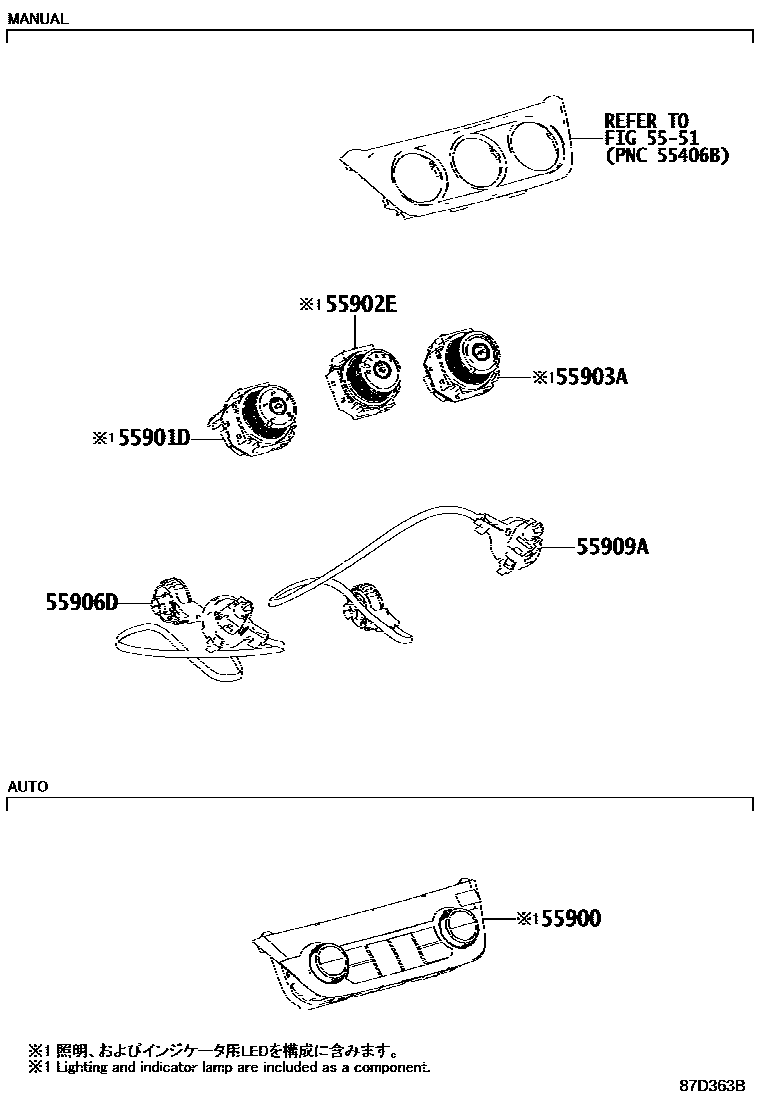 MANUAL

REFER TO
FIG 55-51
(PNC 55406B)

※1 55902E

※1 55903A

※1 55901D

55909A

55906D

AUTO

※1 55900

※1 照明、およびインジケータ用LEDを構成に含みます。
※1 Lighting and indicator lamp are included as a component.

87D363B