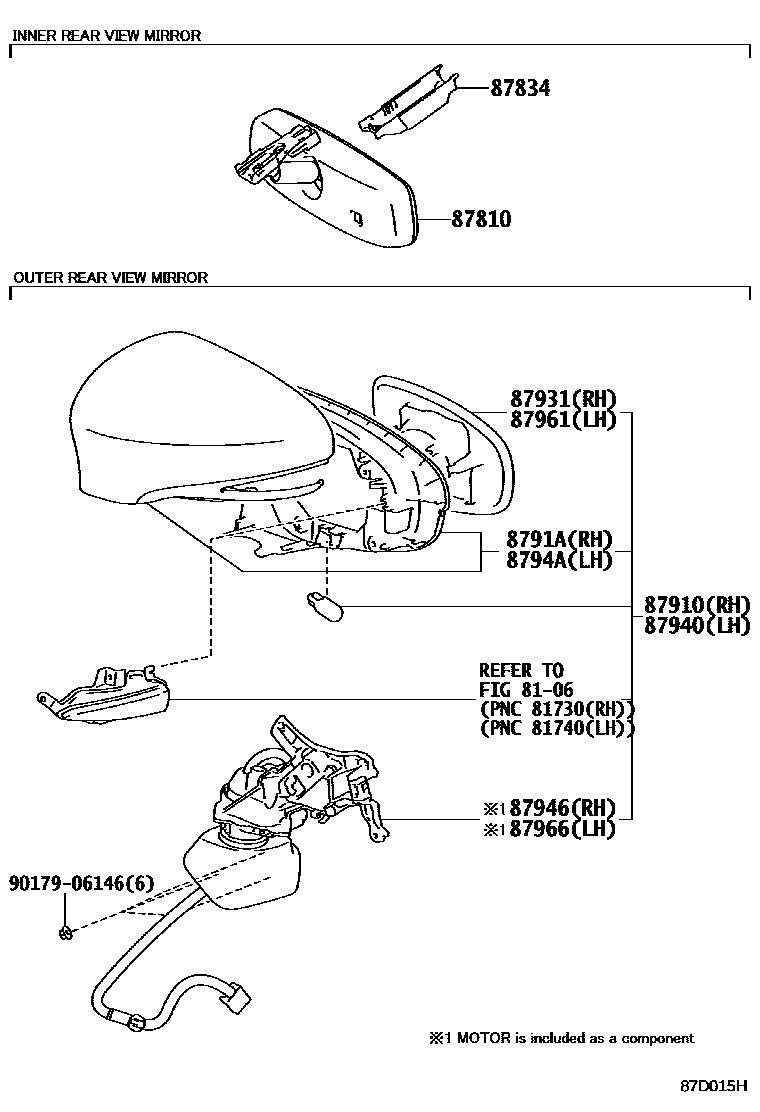 INNER REAR VIEW MIRROR

87834

87810

OUTER REAR VIEW MIRROR

87931(RH)
87961(LH)

8791A(RH)
8794A(LH)

87910(RH)
87940(LH)

REFER TO
FIG 81-06
(PNC 81730(RH))
(PNC 81740(LH))

※1 87946(RH)
※1 87966(LH)

90179-06146(6)

※1 MOTOR is included as a component

87D015H