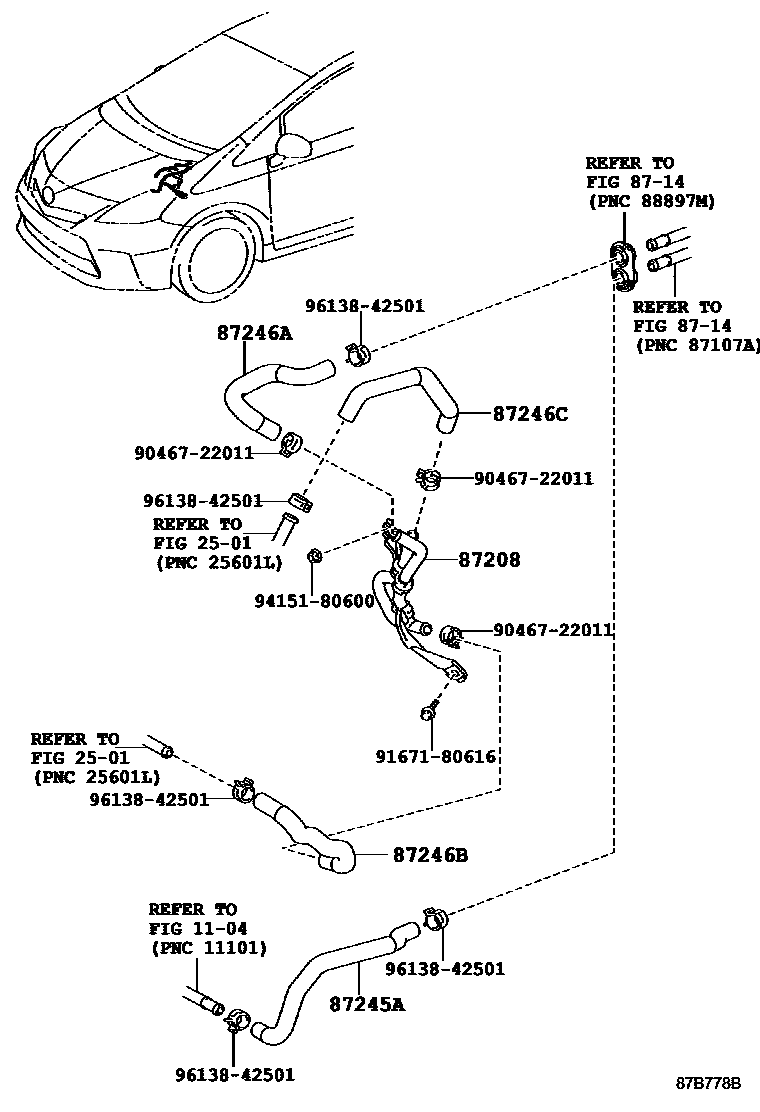 REFER TO
FIG 87-14
(PNC 88897M)

REFER TO
FIG 87-14
(PNC 87107A)

96138-42501

87246A

87246C

90467-22011

90467-22011

96138-42501

REFER TO
FIG 25-01
(PNC 25601L)

87208

94151-80600

90467-22011

91671-80616

REFER TO
FIG 25-01
(PNC 25601L)

96138-42501

87246B

REFER TO
FIG 11-04
(PNC 11101)

96138-42501

87245A

96138-42501

87B778B