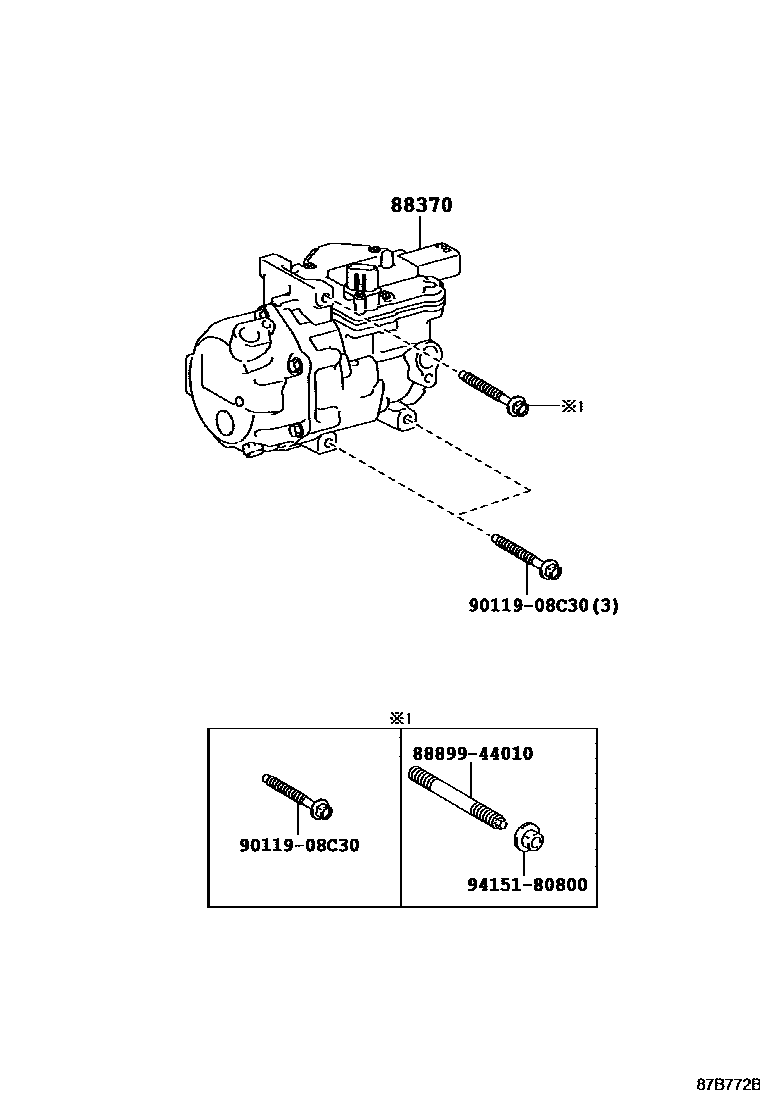 88370

※1

90119-08C30 (3)

※1

90119-08C30

88899-44010

94151-80800

87B772B