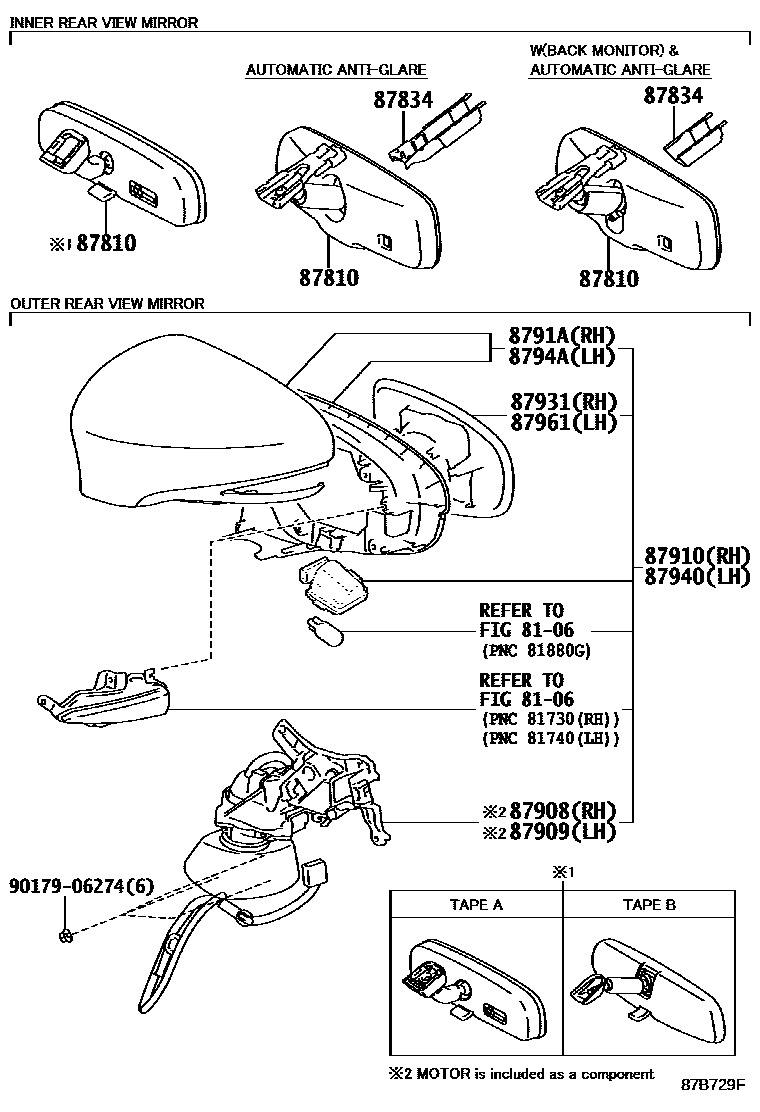 INNER REAR VIEW MIRROR

AUTOMATIC ANTI-GLARE

W(BACK MONITOR) & AUTOMATIC ANTI-GLARE

87834

87834

※1 87810

87810

87810

OUTER REAR VIEW MIRROR

8791A(RH)
8794A(LH)

87931(RH)
87961(LH)

87910(RH)
87940(LH)

REFER TO
FIG 81-06
(PNC 81880G)

REFER TO
FIG 81-06
(PNC 81730(RH))
(PNC 81740(LH))

※2 87908(RH)
※2 87909(LH)

90179-06274(6)

※1

| TAPE A | TAPE B |
|---|---|
| | |

※2 MOTOR is included as a component

87B729F