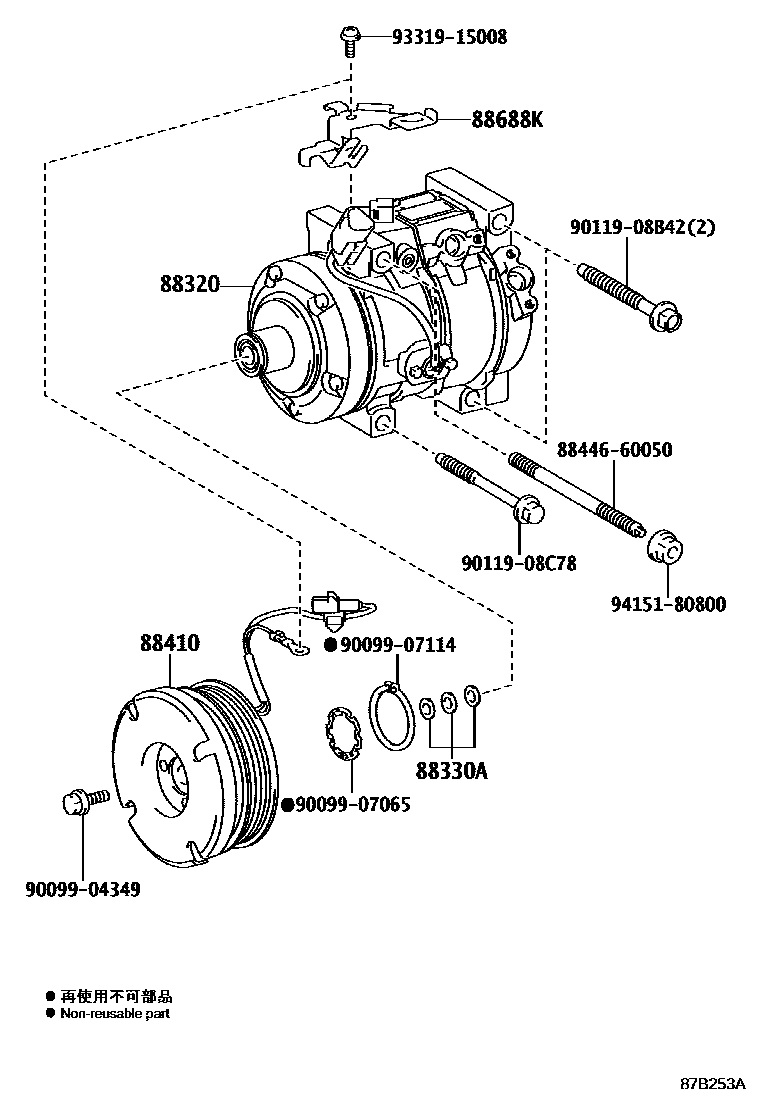 93319-15008
88688K
90119-08B42(2)
88320
88446-60050
90119-08C78
94151-80800
88410
●90099-07114
88330A
●90099-07065
90099-04349

● 再使用不可部品
● Non-reusable part

87B253A