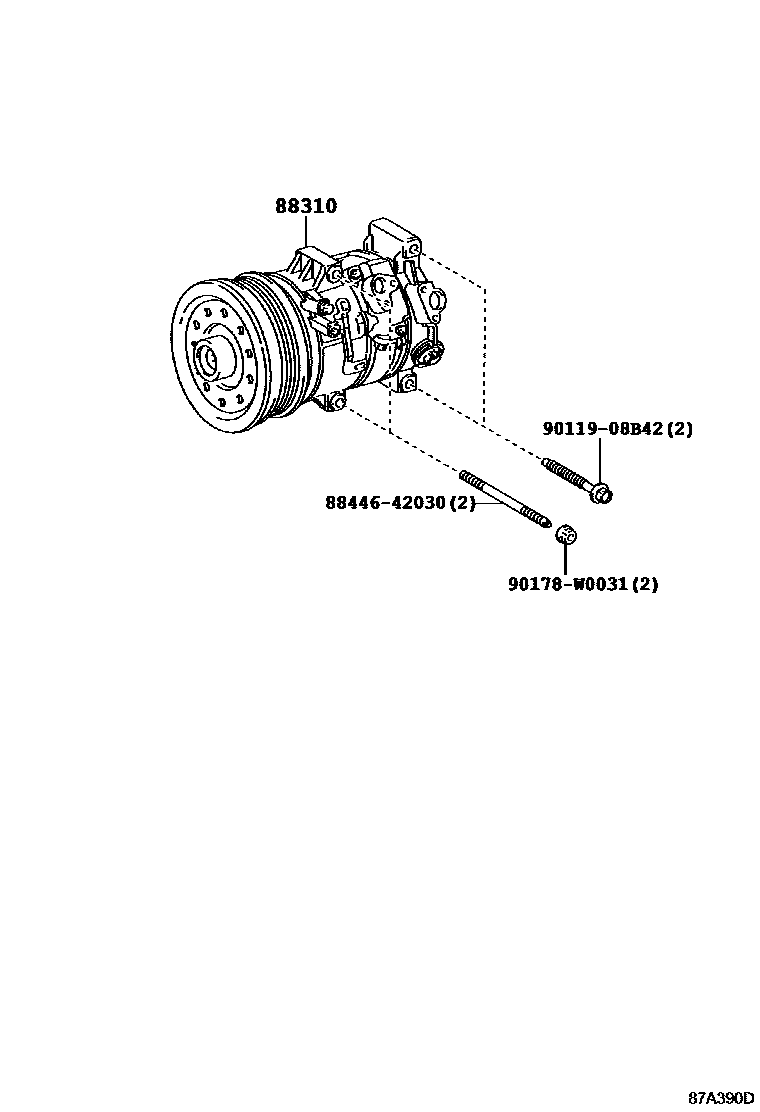 88310

90119-08B42(2)

88446-42030(2)

90178-W0031(2)

87A390D